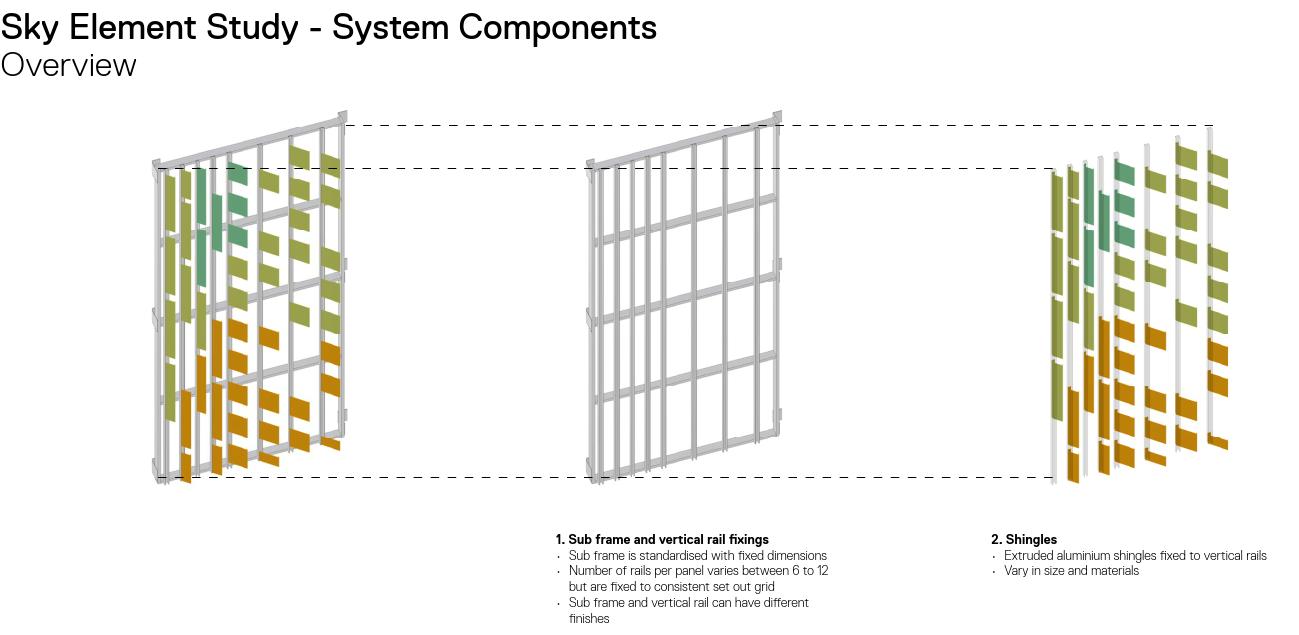 Sky Element Study - System Components
Overview

1. Sub frame and vertical rail fixings
· Sub frame is standardised with fixed dimensions
· Number of rails per panel varies between 6 to 12 but are fixed to consistent set out grid
· Sub frame and vertical rail can have different finishes

2. Shingles
· Extruded aluminium shingles fixed to vertical rails
· Vary in size and materials