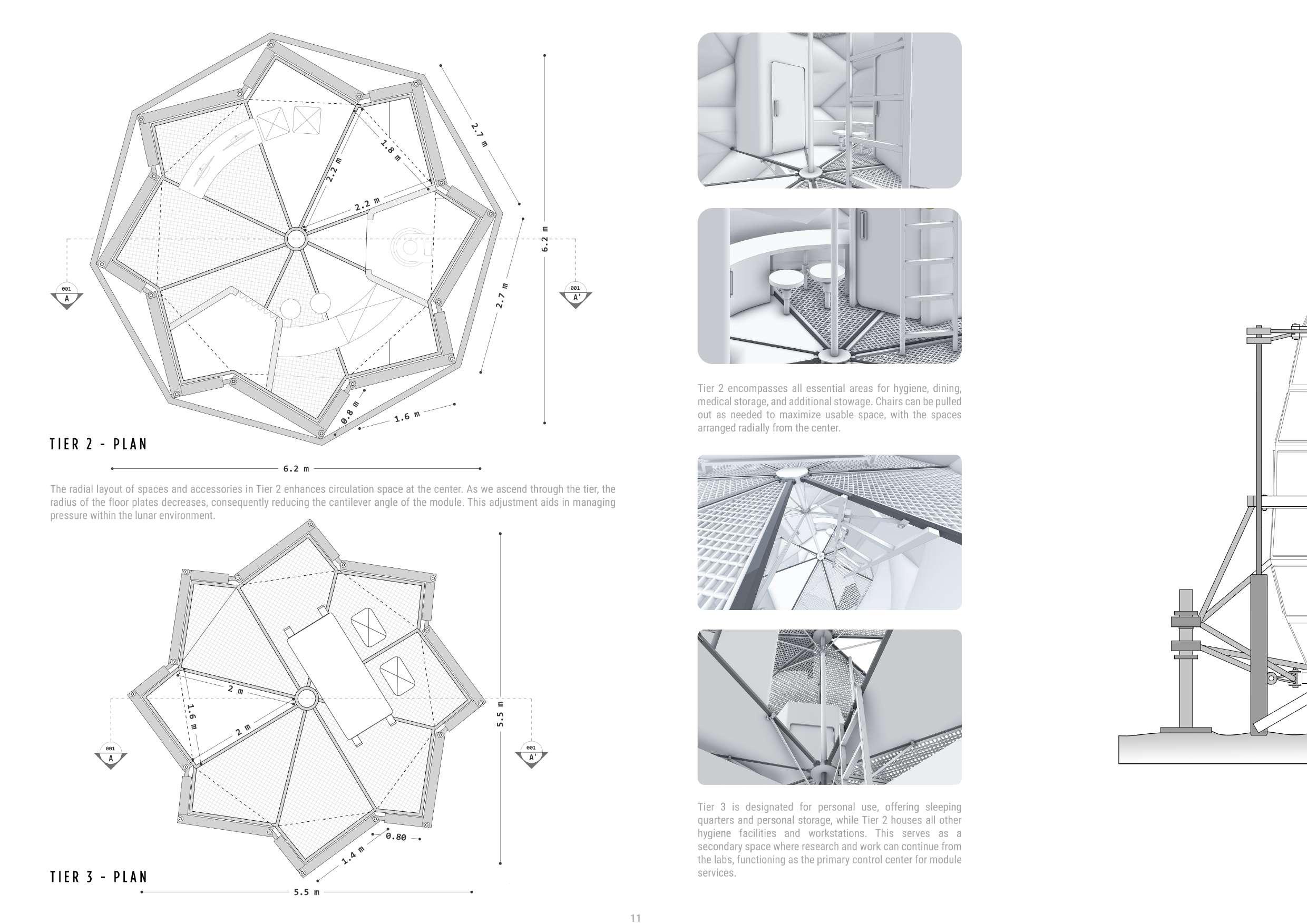 2.7 m

1.8 m

2.2 m

2.2 m

6.2 m

2.7 m

001
A

001
A'

0.8 m

1.6 m

TIER 2 - PLAN

6.2 m

The radial layout of spaces and accessories in Tier 2 enhances circulation space at the center. As we ascend through the tier, the radius of the floor plates decreases, consequently reducing the cantilever angle of the module. This adjustment aids in managing pressure within the lunar environment.

2 m

1.6 m

2 m

5.5 m

001
A

001
A'

0.80

1.4 m

TIER 3 - PLAN

5.5 m

Tier 2 encompasses all essential areas for hygiene, dining, medical storage, and additional stowage. Chairs can be pulled out as needed to maximize usable space, with the spaces arranged radially from the center.

Tier 3 is designated for personal use, offering sleeping quarters and personal storage, while Tier 2 houses all other hygiene facilities and workstations. This serves as a secondary space where research and work can continue from the labs, functioning as the primary control center for module services.

11