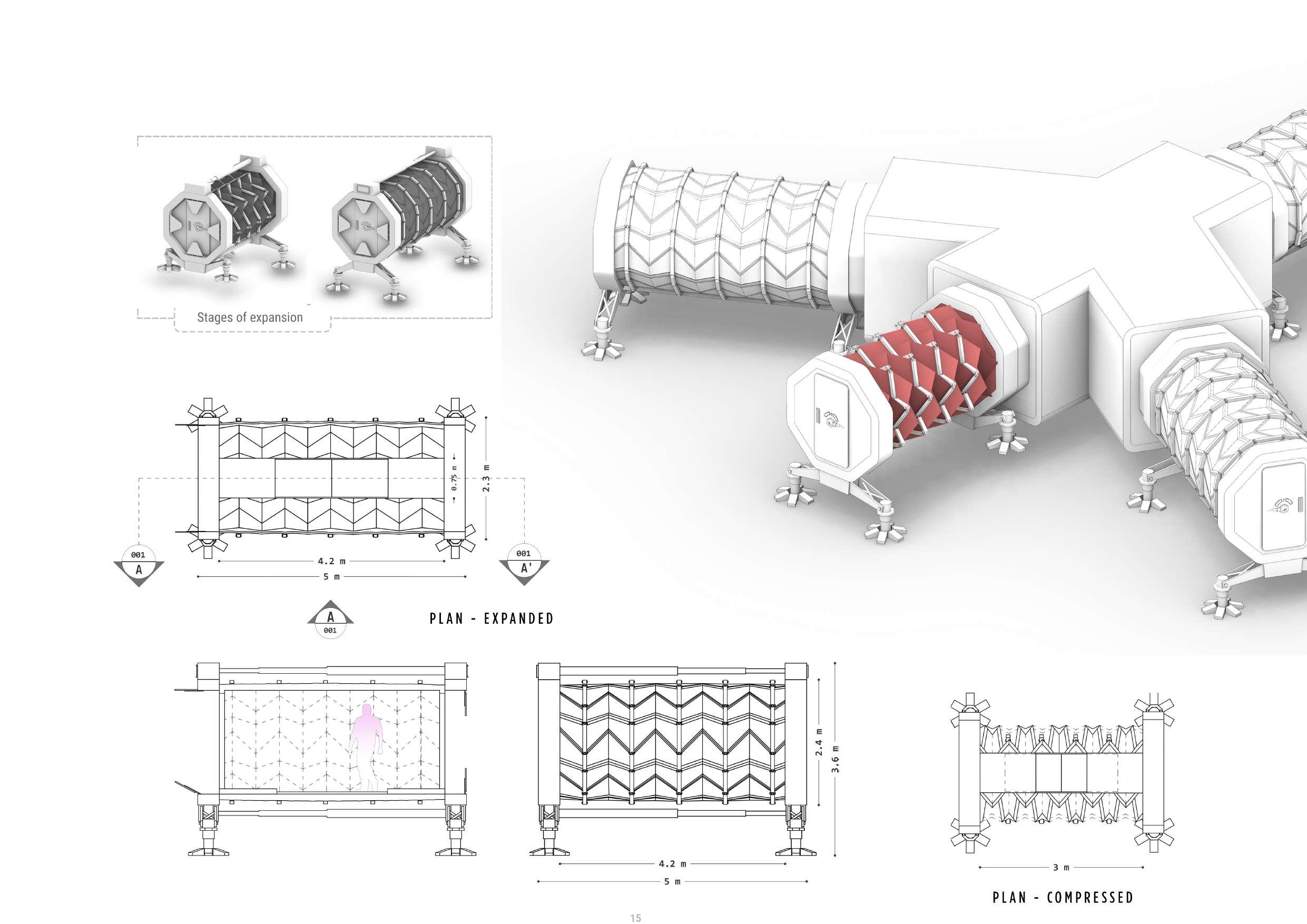 Stages of expansion

0.75 m
2.3 m
001
A
4.2 m
5 m
001
A'

A
001
PLAN - EXPANDED

2.4 m
3.6 m
4.2 m
5 m

3 m
PLAN - COMPRESSED

15