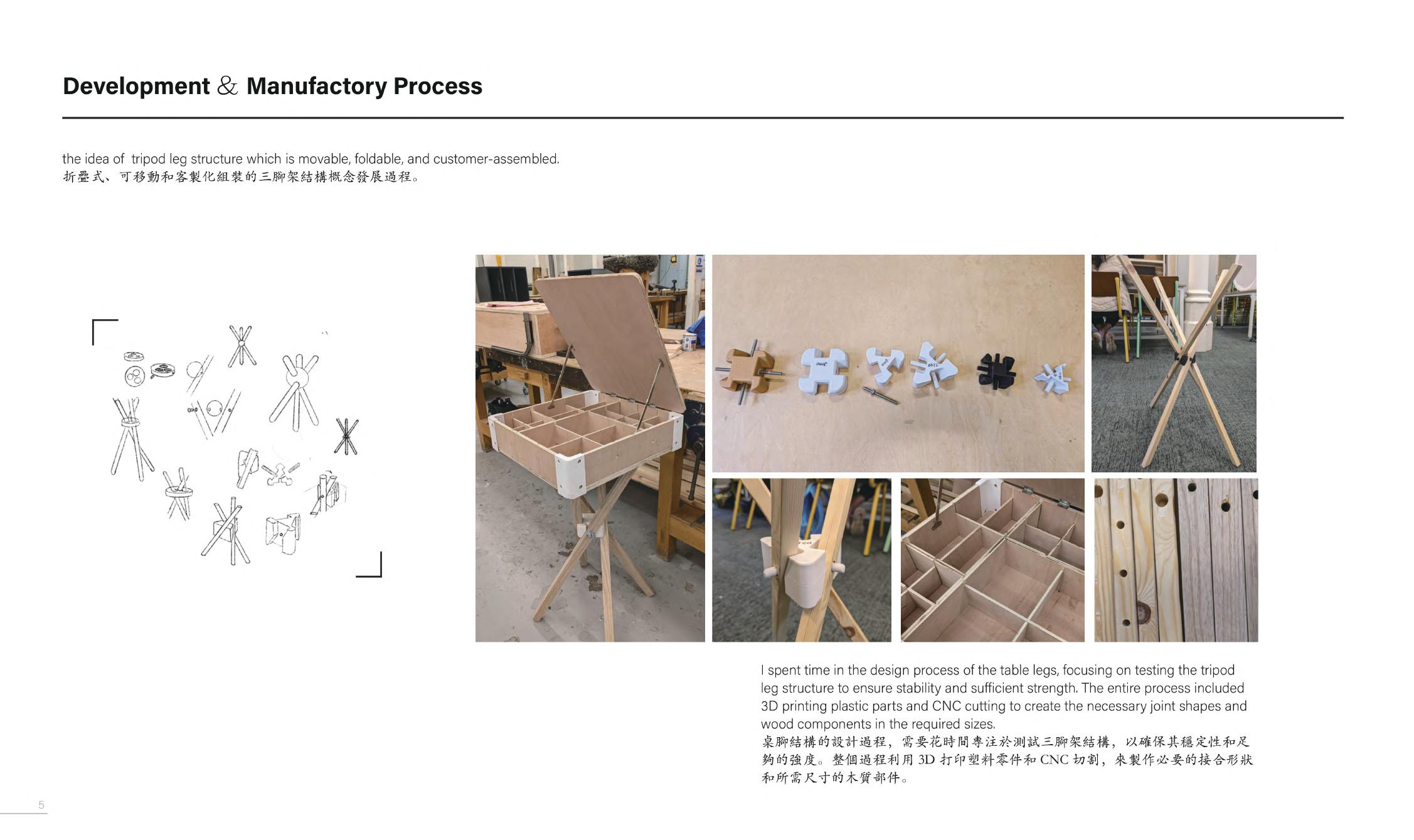 Development & Manufactory Process

the idea of tripod leg structure which is movable, foldable, and customer-assembled.
折疊式、可移動和客製化組裝的三腳架結構概念發展過程。

I spent time in the design process of the table legs, focusing on testing the tripod leg structure to ensure stability and sufficient strength. The entire process included 3D printing plastic parts and CNC cutting to create the necessary joint shapes and wood components in the required sizes.
桌腳結構的設計過程，需要花時間專注於測試三腳架結構，以確保其穩定性和足夠的強度。整個過程利用 3D 打印塑料零件和 CNC 切割，來製作必要的接合形狀和所需尺寸的木質部件。

5