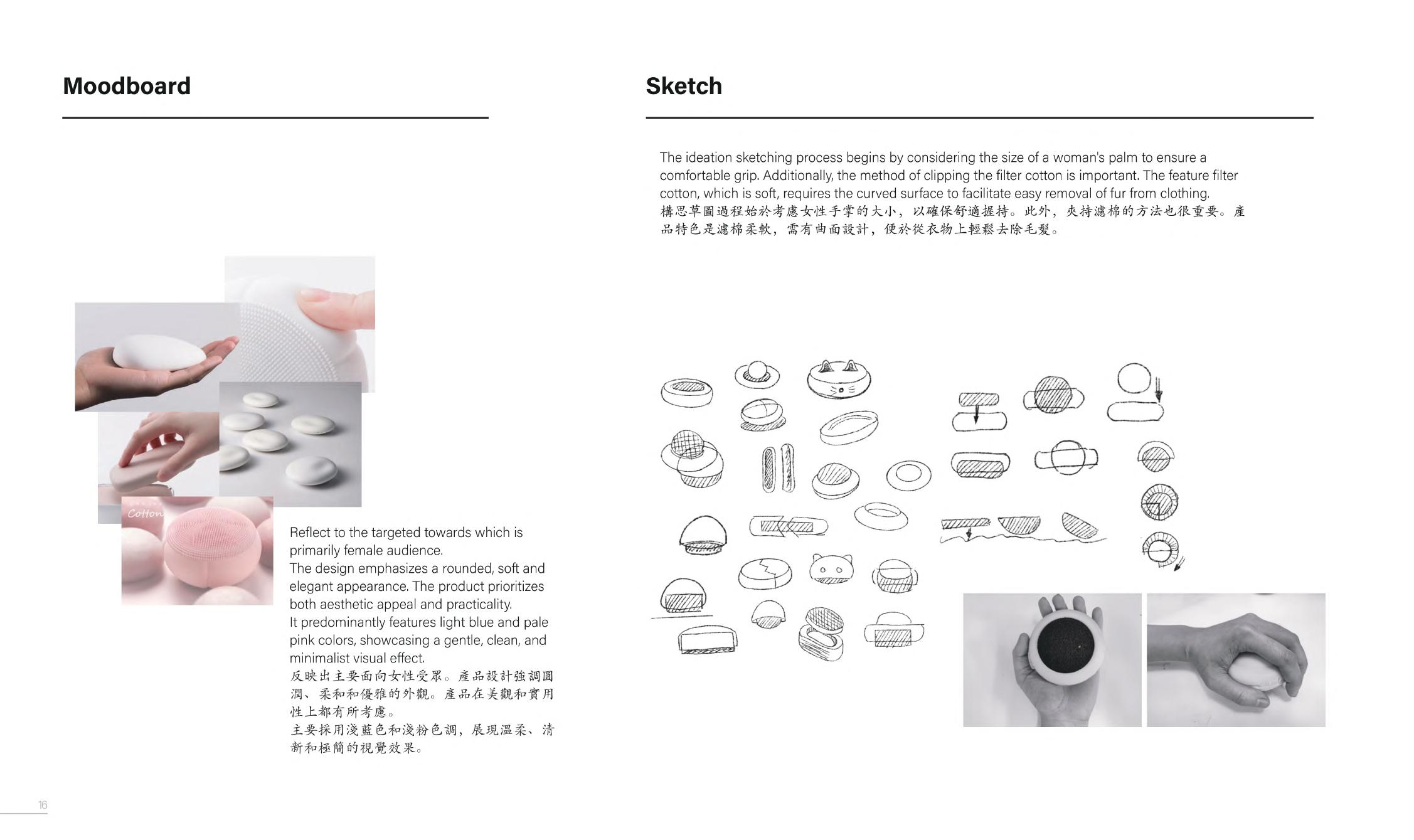 Moodboard

Cotton

Reflect to the targeted towards which is primarily female audience.
The design emphasizes a rounded, soft and elegant appearance. The product prioritizes both aesthetic appeal and practicality.
It predominantly features light blue and pale pink colors, showcasing a gentle, clean, and minimalist visual effect.
反映出主要面向女性受眾。產品設計強調圓潤、柔和和優雅的外觀。產品在美觀和實用性上都有所考慮。
主要採用淺藍色和淺粉色調，展現溫柔、清新和極簡的視覺效果。

16

Sketch

The ideation sketching process begins by considering the size of a woman's palm to ensure a comfortable grip. Additionally, the method of clipping the filter cotton is important. The feature filter cotton, which is soft, requires the curved surface to facilitate easy removal of fur from clothing.
構思草圖過程始於考慮女性手掌的大小，以確保舒適握持。此外，夾持濾棉的方法也很重要。產品特色是濾棉柔軟，需有曲面設計，便於從衣物上輕鬆去除毛髮。