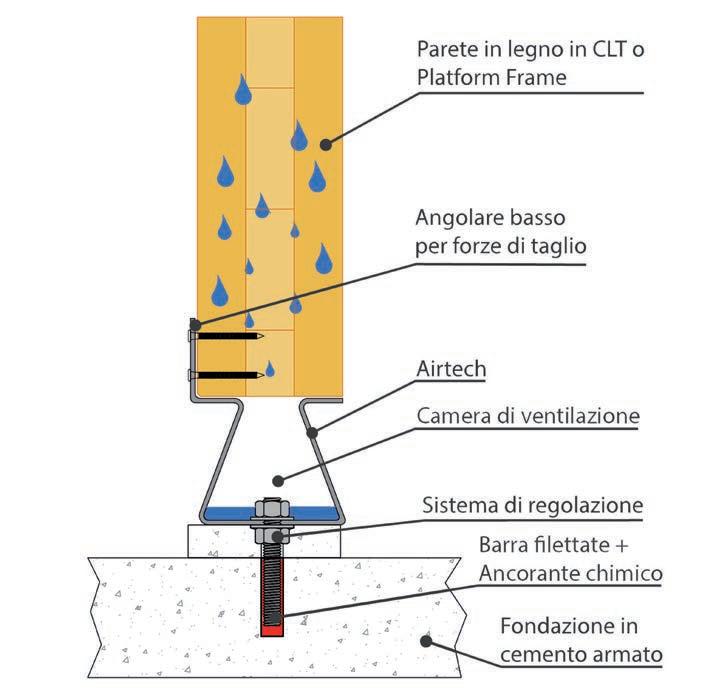 Parete in legno in CLT o Platform Frame

Angolare basso per forze di taglio

Airtech

Camera di ventilazione

Sistema di regolazione

Barra filettate + Ancorante chimico

Fondazione in cemento armato