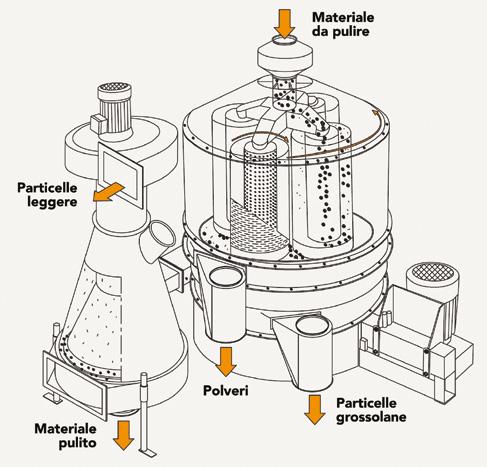 Materiale da pulire

Particelle leggere

Polveri

Particelle grossolane

Materiale pulito