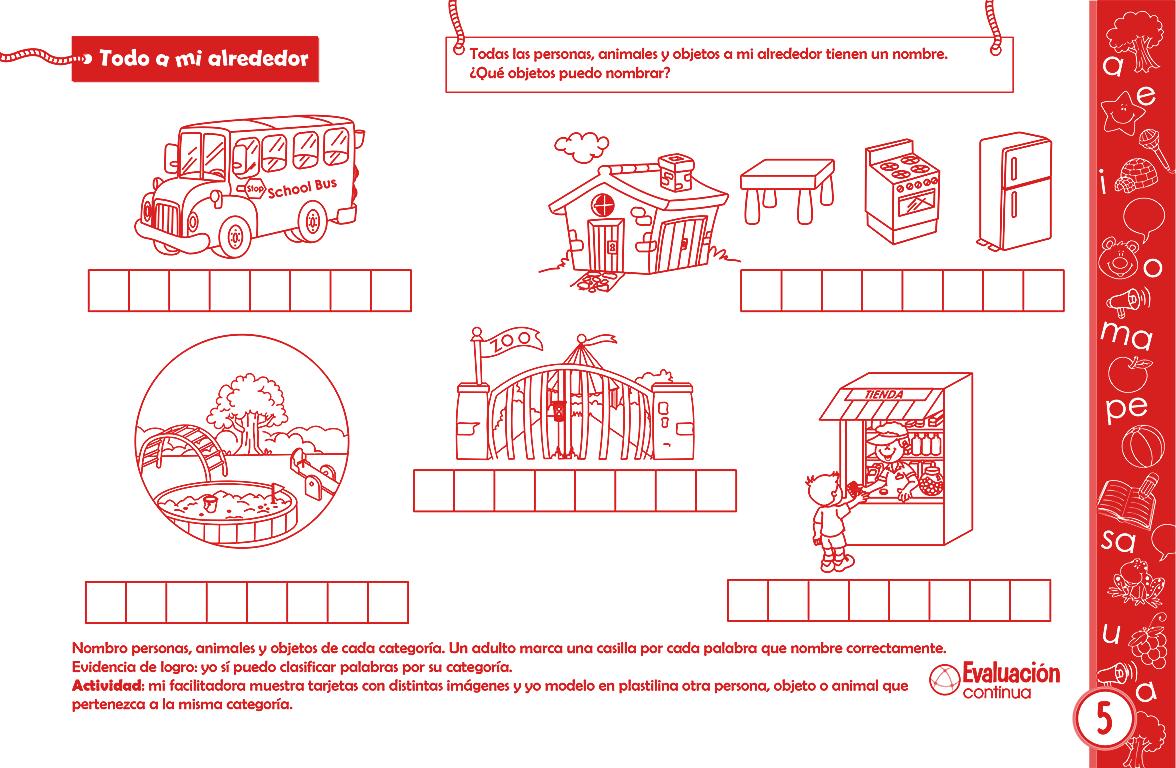 Todo a mi alrededor

Todas las personas, animales y objetos a mi alrededor tienen un nombre.
¿Qué objetos puedo nombrar?

Stop School Bus

ZOO

TIENDA

Nombro personas, animales y objetos de cada categoría. Un adulto marca una casilla por cada palabra que nombre correctamente.
Evidencia de logro: yo sí puedo clasificar palabras por su categoría.
Actividad: mi facilitadora muestra tarjetas con distintas imágenes y yo modelo en plastilina otra persona, objeto o animal que pertenezca a la misma categoría.

Evaluación continua

a e i o ma pe sa u a

5