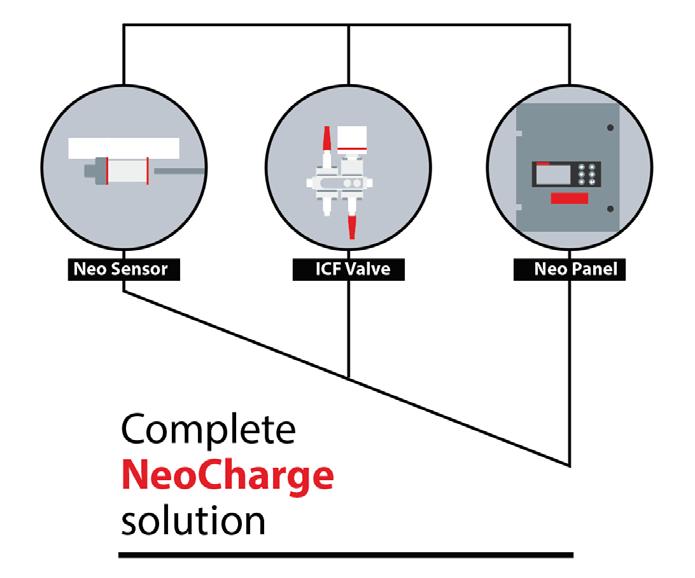 Neo Sensor

ICF Valve

Neo Panel

Complete
NeoCharge
solution