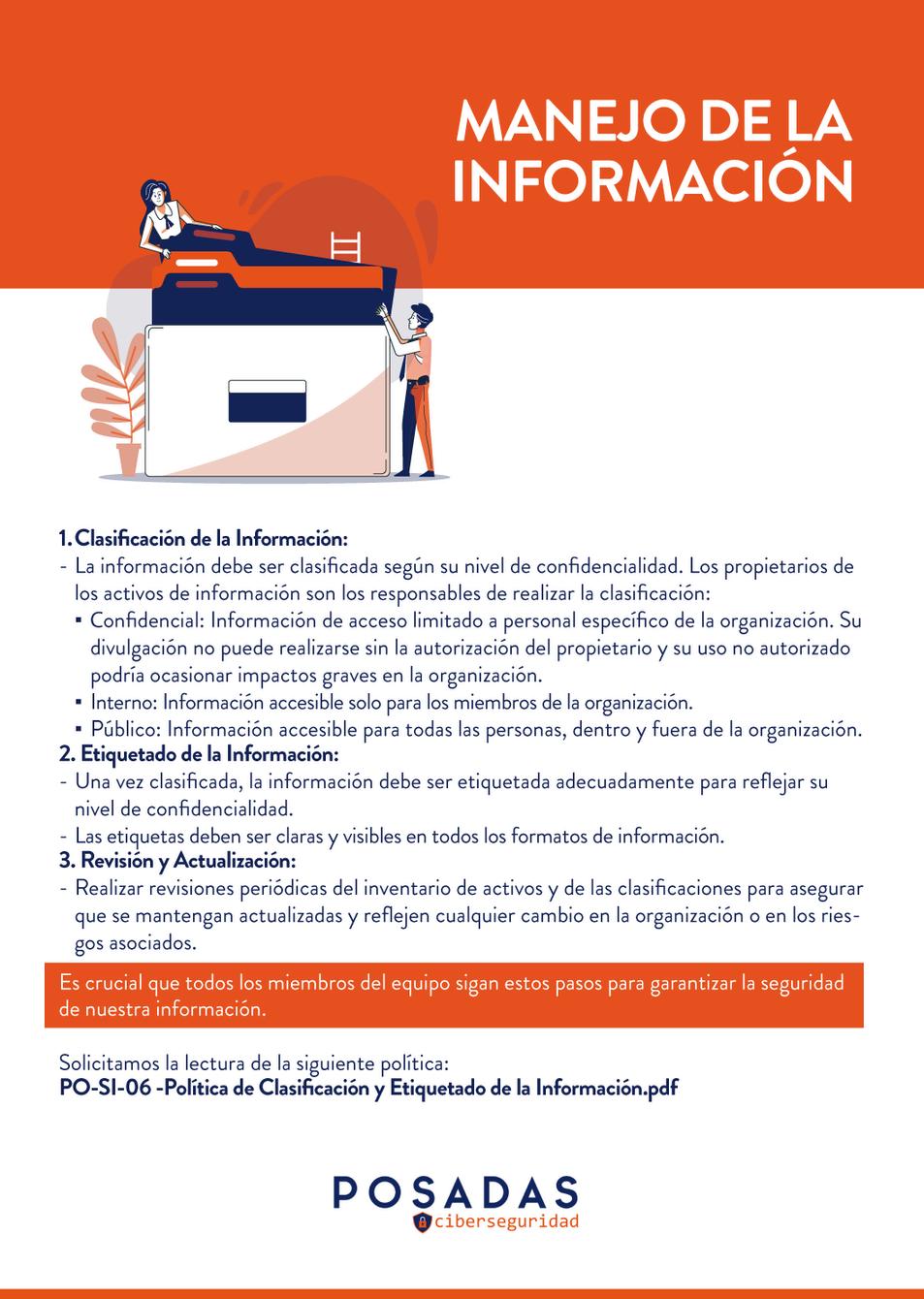 MANEJO DE LA INFORMACIÓN

1. Clasificación de la Información:
- La información debe ser clasificada según su nivel de confidencialidad. Los propietarios de los activos de información son los responsables de realizar la clasificación:
  ▪ Confidencial: Información de acceso limitado a personal específico de la organización. Su divulgación no puede realizarse sin la autorización del propietario y su uso no autorizado podría ocasionar impactos graves en la organización.
  ▪ Interno: Información accesible solo para los miembros de la organización.
  ▪ Público: Información accesible para todas las personas, dentro y fuera de la organización.
2. Etiquetado de la Información:
- Una vez clasificada, la información debe ser etiquetada adecuadamente para reflejar su nivel de confidencialidad.
- Las etiquetas deben ser claras y visibles en todos los formatos de información.
3. Revisión y Actualización:
- Realizar revisiones periódicas del inventario de activos y de las clasificaciones para asegurar que se mantengan actualizadas y reflejen cualquier cambio en la organización o en los riesgos asociados.

Es crucial que todos los miembros del equipo sigan estos pasos para garantizar la seguridad de nuestra información.

Solicitamos la lectura de la siguiente política:
PO-SI-06 -Política de Clasificación y Etiquetado de la Información.pdf

POSADAS
ciberseguridad