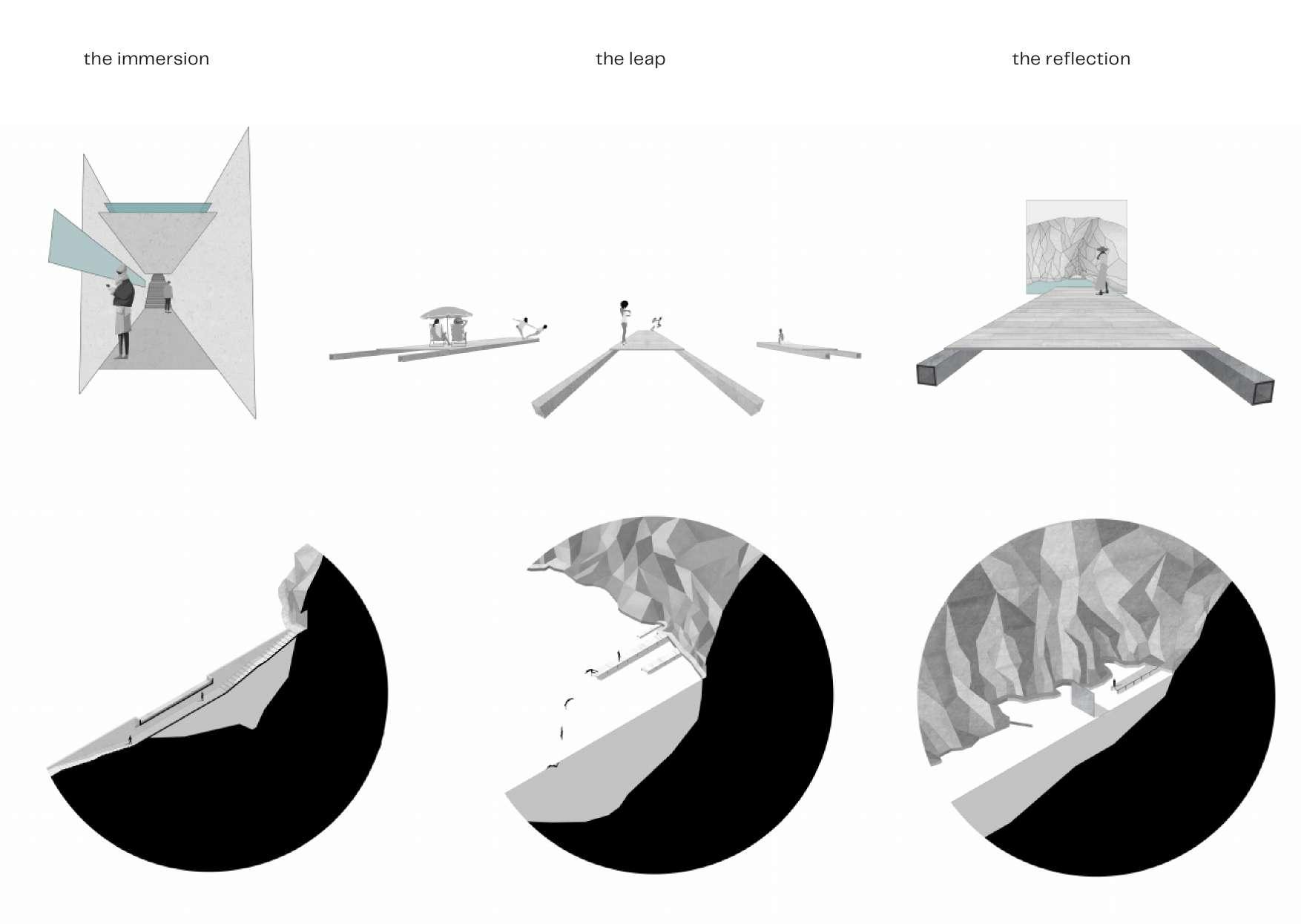 the immersion

the leap

the reflection