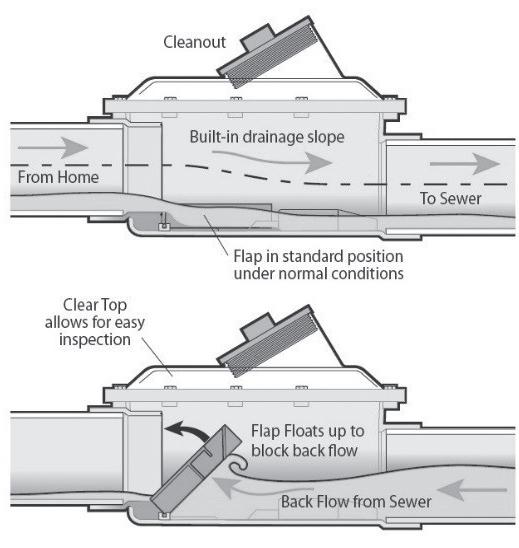 Cleanout

Built-in drainage slope

From Home

To Sewer

Flap in standard position under normal conditions

Clear Top allows for easy inspection

Flap Floats up to block back flow

Back Flow from Sewer