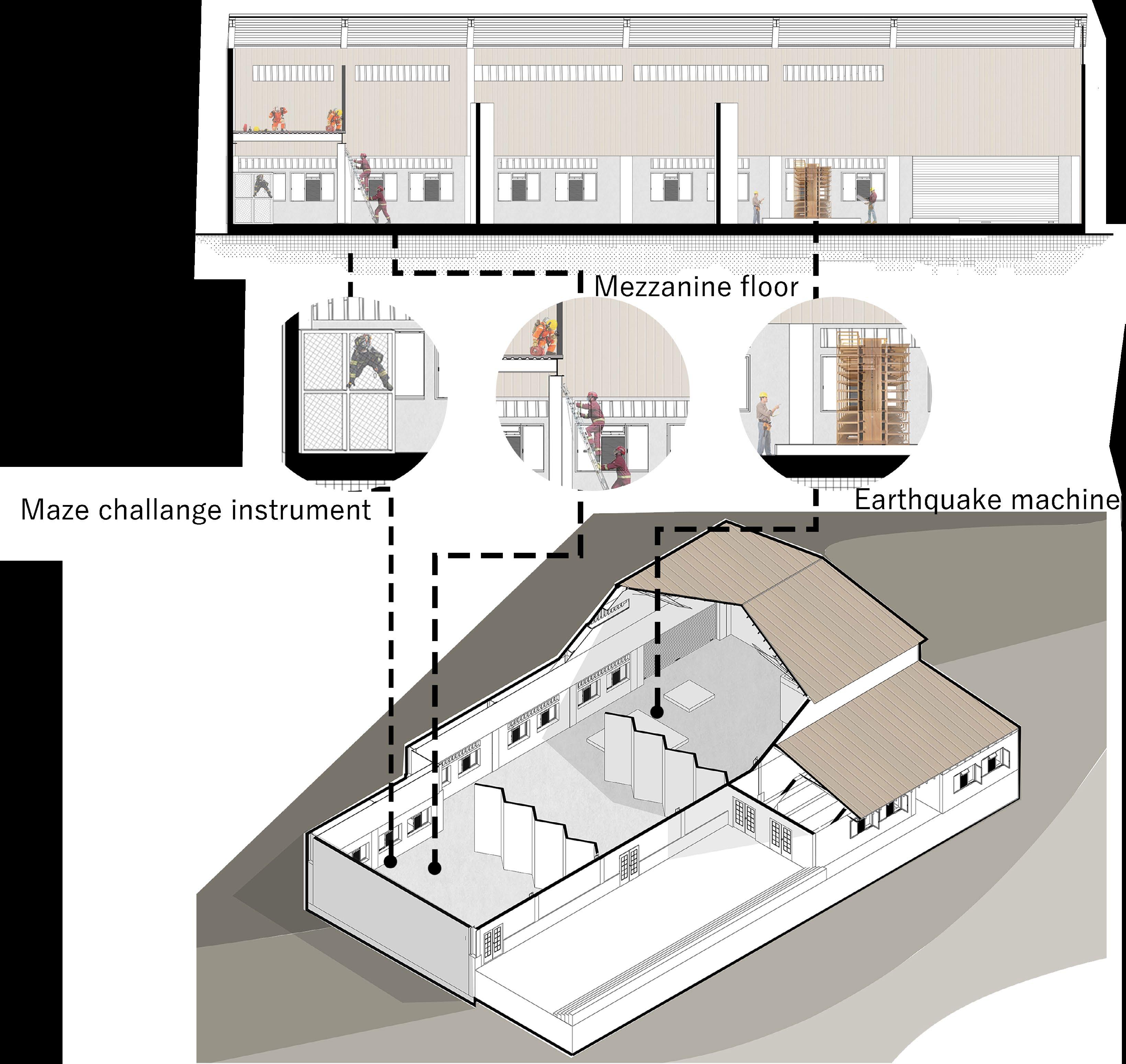 Mezzanine floor

Maze challange instrument

Earthquake machine