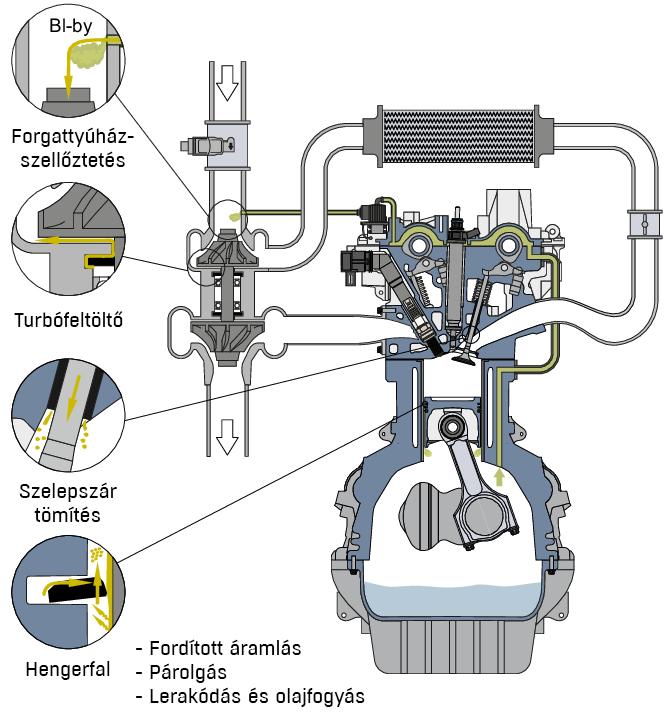 Bl-by

Forgattyúház-szellőztetés

Turbófeltöltő

Szelepszár tömítés

Hengerfal

- Fordított áramlás
- Párolgás
- Lerakódás és olajfogyás