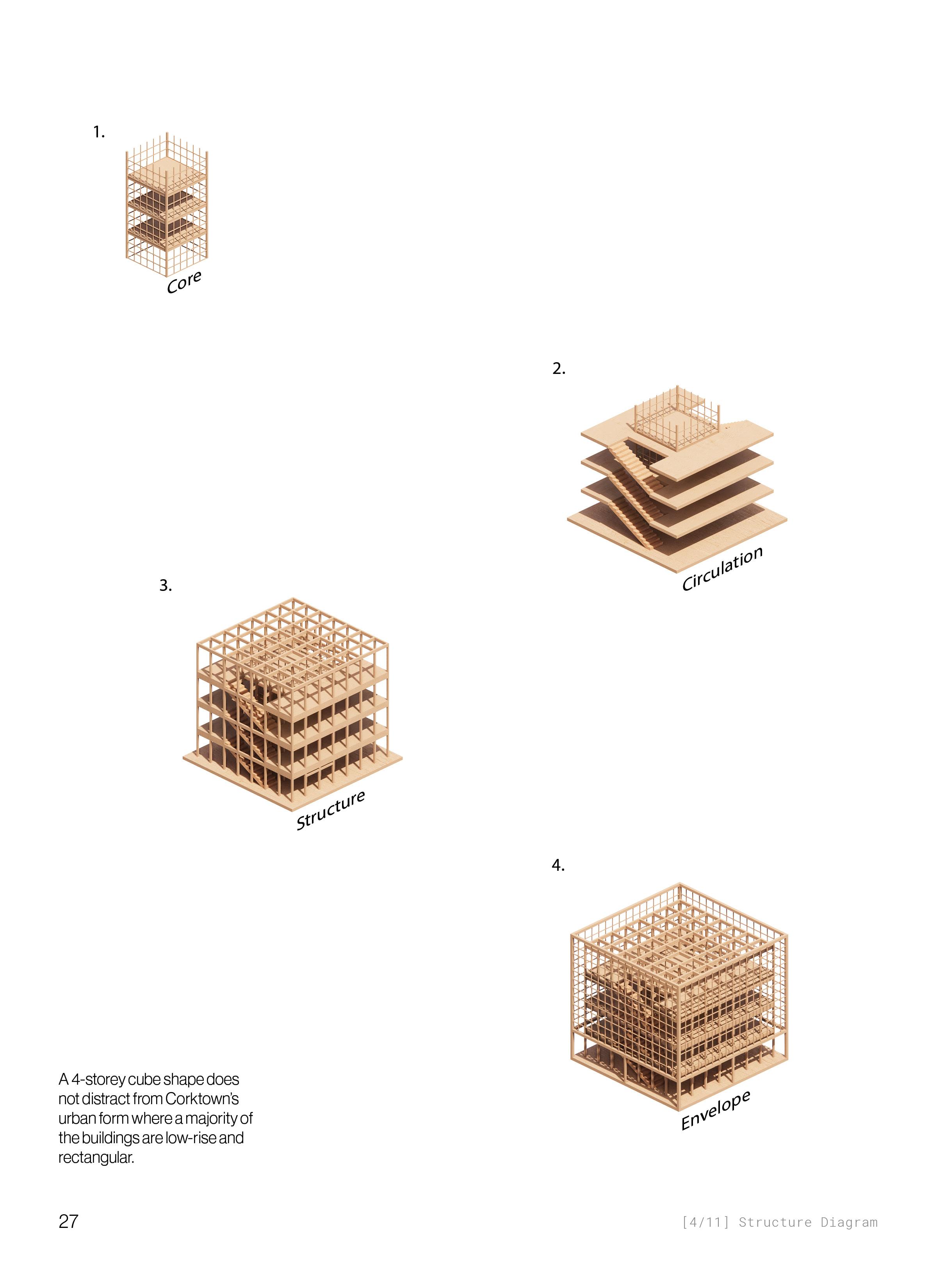 1.

Core

2.

Circulation

3.

Structure

4.

Envelope

A 4-storey cube shape does not distract from Corktown's urban form where a majority of the buildings are low-rise and rectangular.

27

[4/11] Structure Diagram