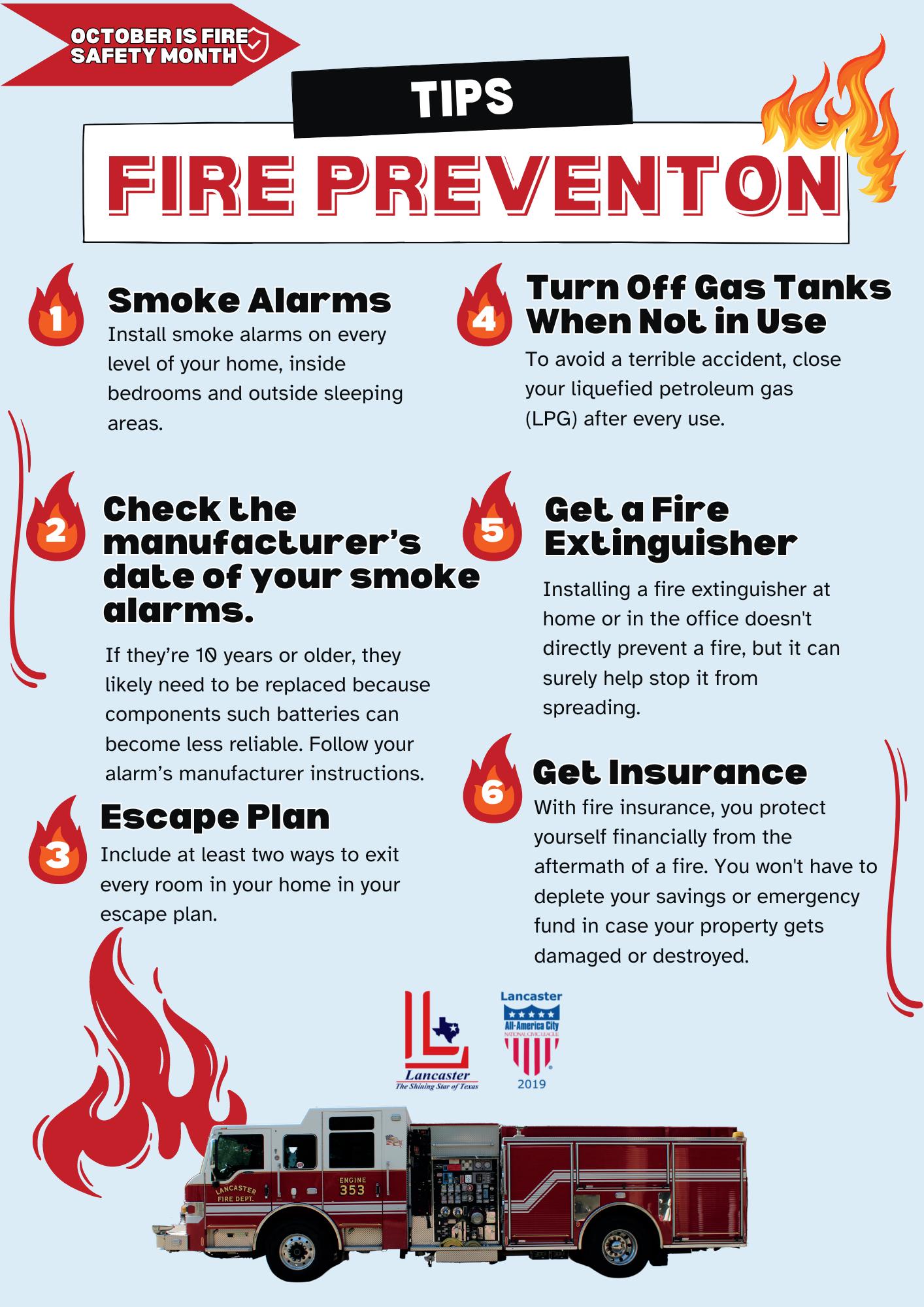 OCTOBER IS FIRE SAFETY MONTH

TIPS

FIRE PREVENTON

1 Smoke Alarms
Install smoke alarms on every level of your home, inside bedrooms and outside sleeping areas.

2 Check the manufacturer's date of your smoke alarms.
If they're 10 years or older, they likely need to be replaced because components such batteries can become less reliable. Follow your alarm's manufacturer instructions.

3 Escape Plan
Include at least two ways to exit every room in your home in your escape plan.

4 Turn Off Gas Tanks When Not in Use
To avoid a terrible accident, close your liquefied petroleum gas (LPG) after every use.

5 Get a Fire Extinguisher
Installing a fire extinguisher at home or in the office doesn't directly prevent a fire, but it can surely help stop it from spreading.

6 Get Insurance
With fire insurance, you protect yourself financially from the aftermath of a fire. You won't have to deplete your savings or emergency fund in case your property gets damaged or destroyed.

Lancaster
The Shining Star of Texas

Lancaster
All-America City
NATIONAL CIVIC LEAGUE
2019

LANCASTER FIRE DEPT.
ENGINE 353