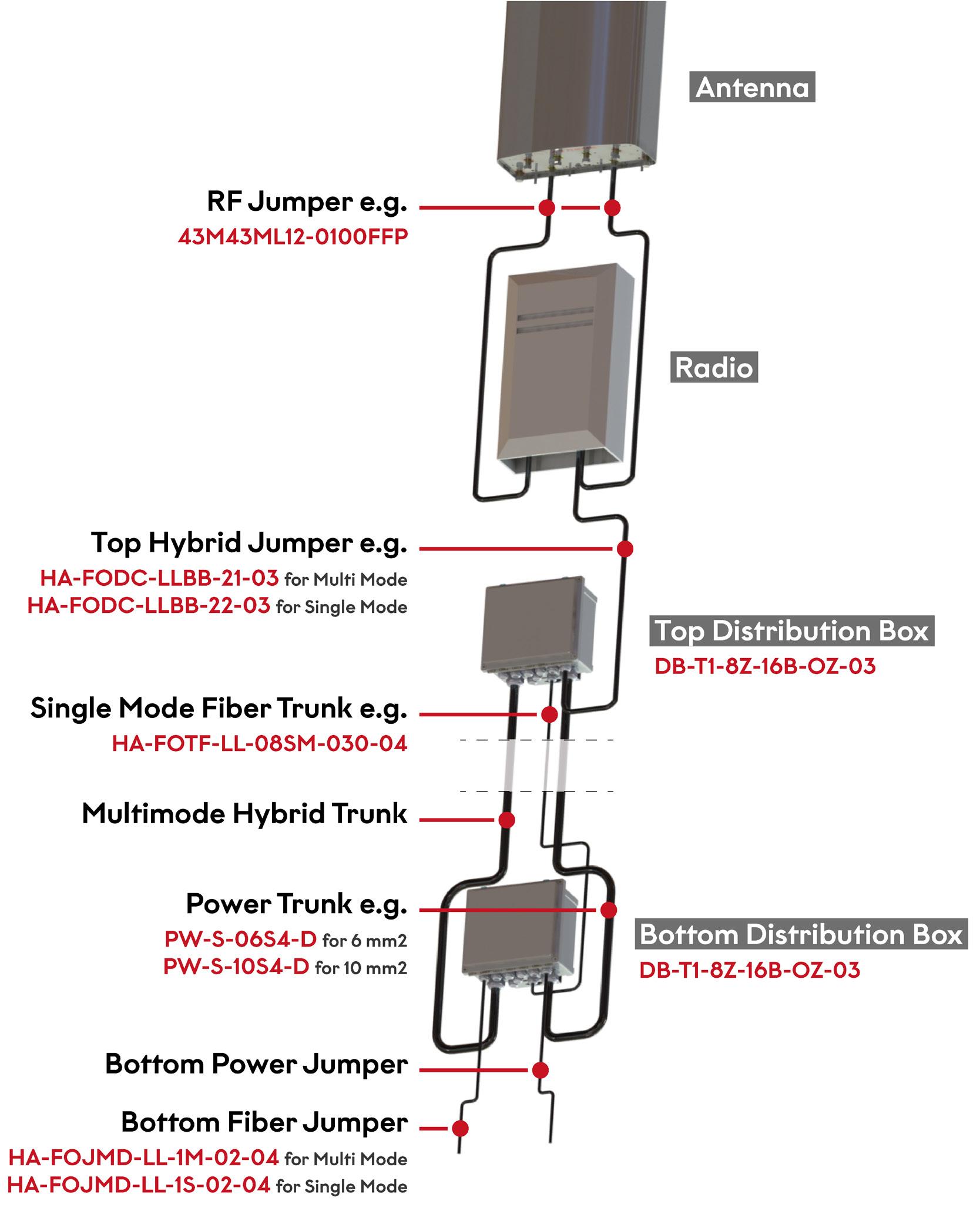 Antenna

RF Jumper e.g.
43M43ML12-0100FFP

Radio

Top Hybrid Jumper e.g.
HA-FODC-LLBB-21-03 for Multi Mode
HA-FODC-LLBB-22-03 for Single Mode

Top Distribution Box
DB-T1-8Z-16B-OZ-03

Single Mode Fiber Trunk e.g.
HA-FOTF-LL-08SM-030-04

Multimode Hybrid Trunk

Power Trunk e.g.
PW-S-06S4-D for 6 mm2
PW-S-10S4-D for 10 mm2

Bottom Distribution Box
DB-T1-8Z-16B-OZ-03

Bottom Power Jumper

Bottom Fiber Jumper
HA-FOJMD-LL-1M-02-04 for Multi Mode
HA-FOJMD-LL-1S-02-04 for Single Mode