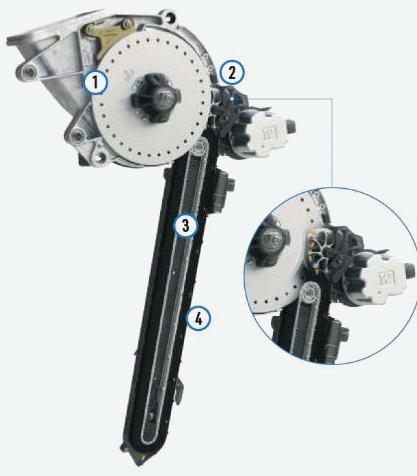 1
2
3
4