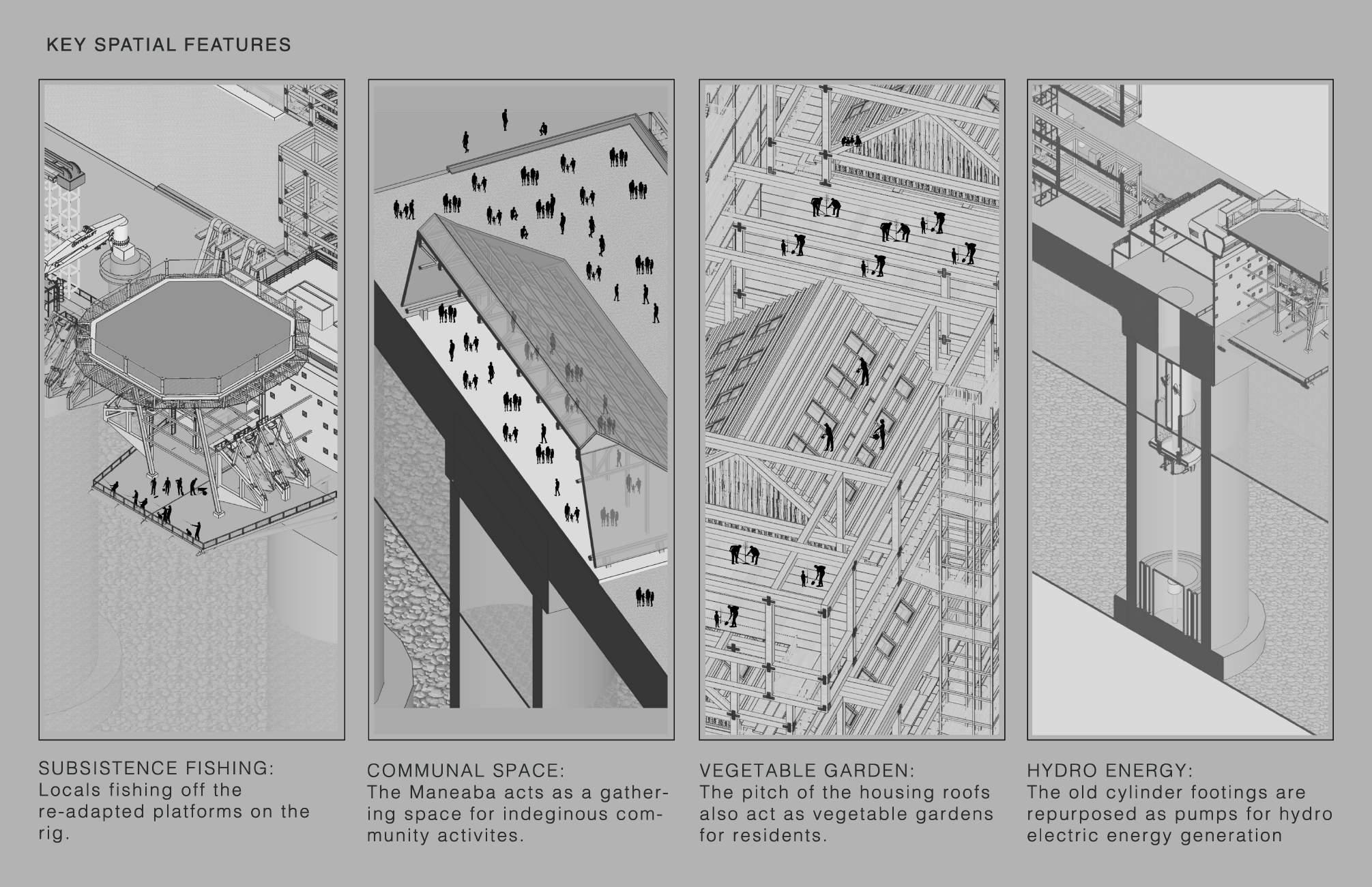 KEY SPATIAL FEATURES

SUBSISTENCE FISHING:
Locals fishing off the re-adapted platforms on the rig.

COMMUNAL SPACE:
The Maneaba acts as a gathering space for indeginous community activites.

VEGETABLE GARDEN:
The pitch of the housing roofs also act as vegetable gardens for residents.

HYDRO ENERGY:
The old cylinder footings are repurposed as pumps for hydro electric energy generation