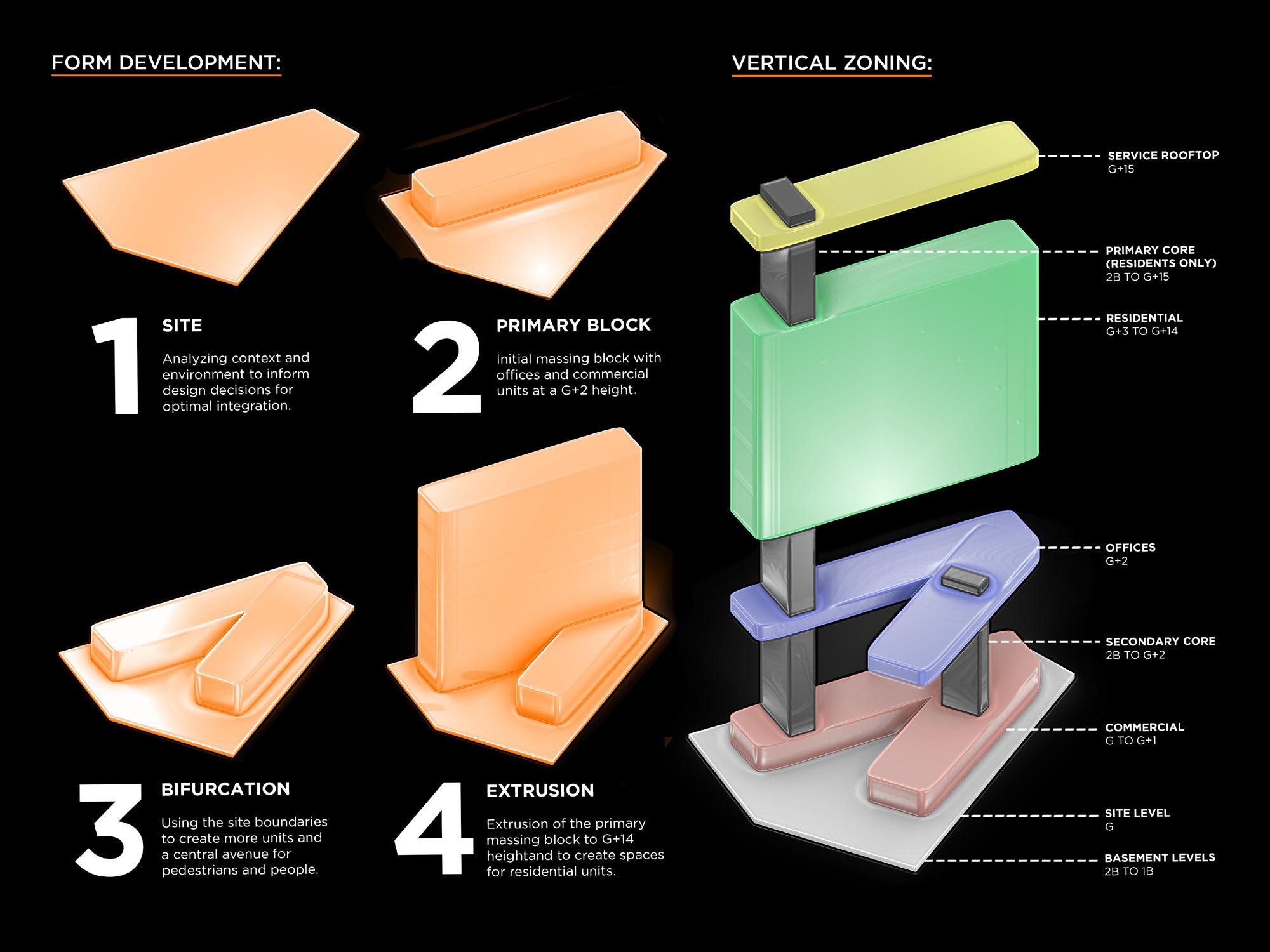 FORM DEVELOPMENT:

1 SITE

Analyzing context and environment to inform design decisions for optimal integration.

2 PRIMARY BLOCK

Initial massing block with offices and commercial units at a G+2 height.

3 BIFURCATION

Using the site boundaries to create more units and a central avenue for pedestrians and people.

4 EXTRUSION

Extrusion of the primary massing block to G+14 heightand to create spaces for residential units.

VERTICAL ZONING:

SERVICE ROOFTOP
G+15

PRIMARY CORE (RESIDENTS ONLY)
2B TO G+15

RESIDENTIAL
G+3 TO G+14

OFFICES
G+2

SECONDARY CORE
2B TO G+2

COMMERCIAL
G TO G+1

SITE LEVEL
G

BASEMENT LEVELS
2B TO 1B