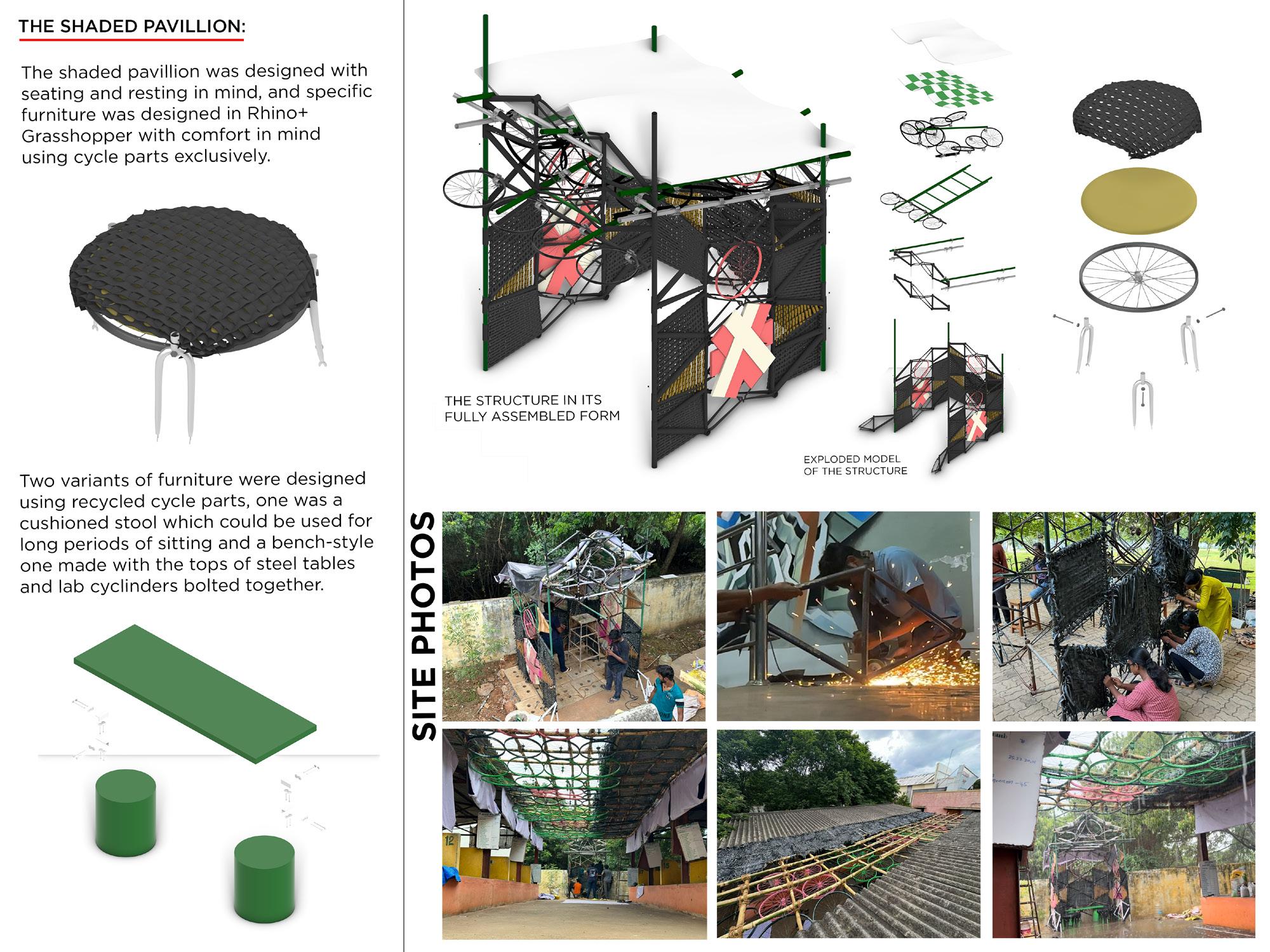 THE SHADED PAVILLION:

The shaded pavillion was designed with seating and resting in mind, and specific furniture was designed in Rhino+ Grasshopper with comfort in mind using cycle parts exclusively.

Two variants of furniture were designed using recycled cycle parts, one was a cushioned stool which could be used for long periods of sitting and a bench-style one made with the tops of steel tables and lab cyclinders bolted together.

THE STRUCTURE IN ITS FULLY ASSEMBLED FORM

EXPLODED MODEL OF THE STRUCTURE

SITE PHOTOS