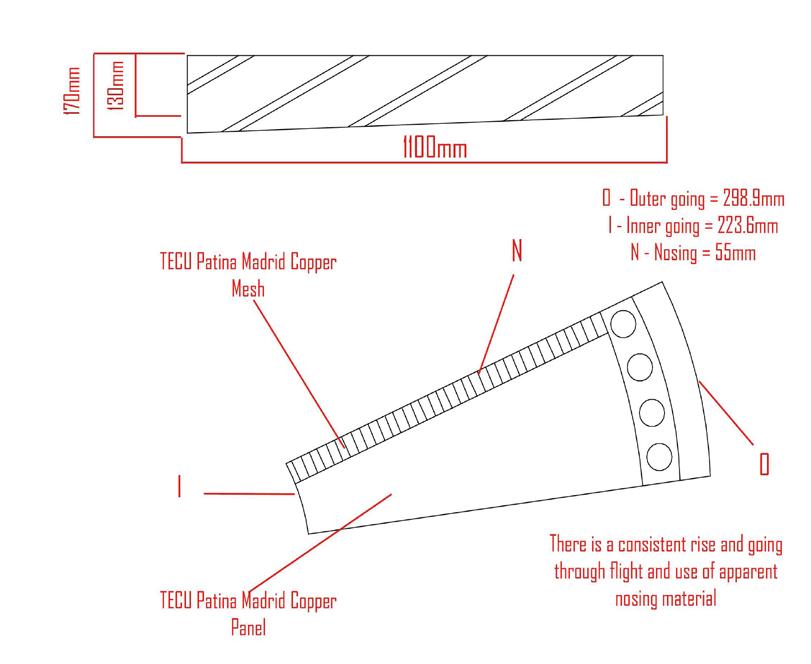 170mm
130mm
1100mm

O - Outer going = 298.9mm
I - Inner going = 223.6mm
N - Nosing = 55mm

TECU Patina Madrid Copper Mesh

N

I

O

TECU Patina Madrid Copper Panel

There is a consistent rise and going through flight and use of apparent nosing material