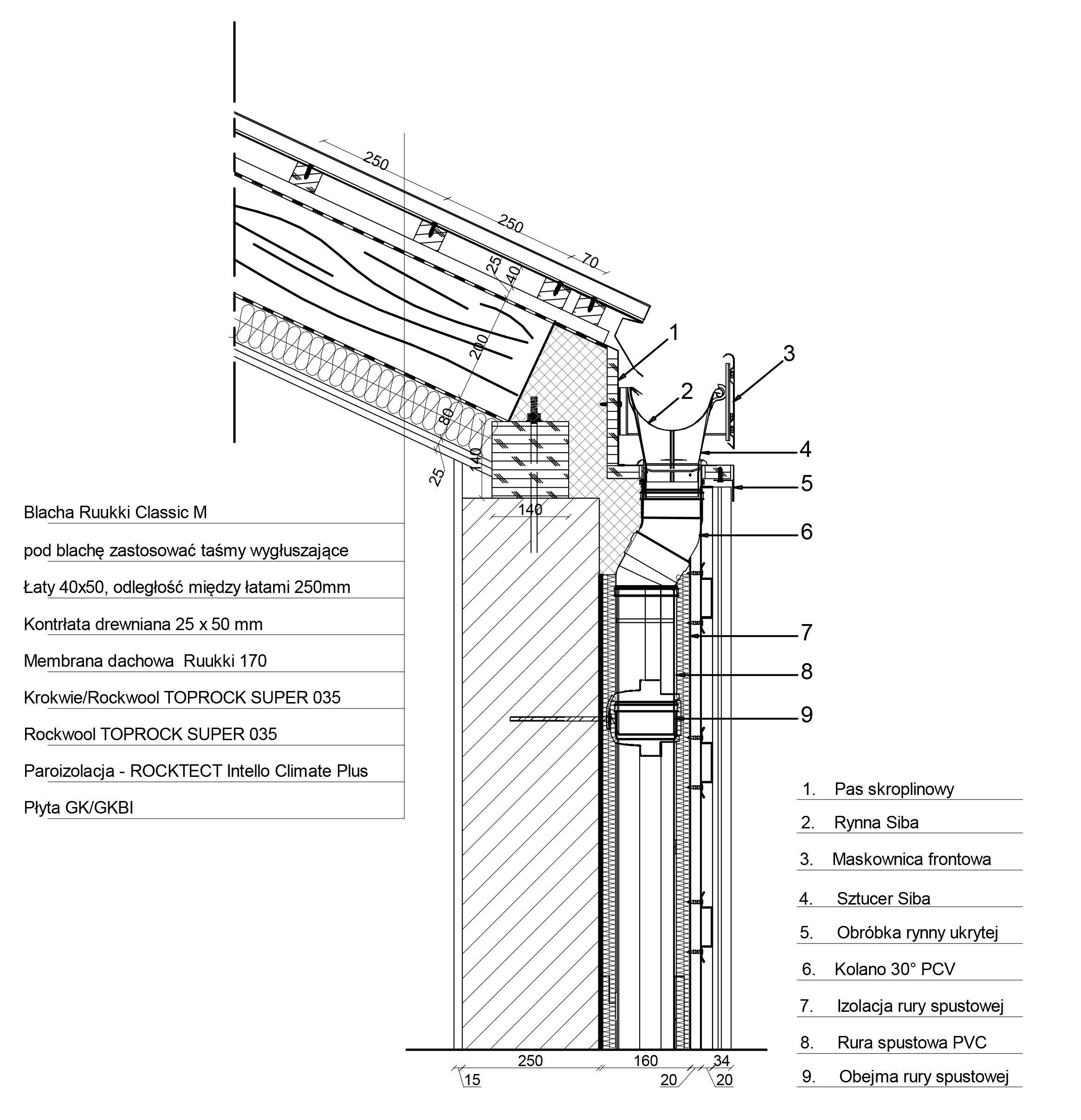 250
250
70
25
40
200
80
25
140
140
1
2
3
4
5
6
7
8
9

Blacha Ruukki Classic M

pod blachę zastosować taśmy wygłuszające

Łaty 40x50, odległość między łatami 250mm

Kontrłata drewniana 25 x 50 mm

Membrana dachowa Ruukki 170

Krokwie/Rockwool TOPROCK SUPER 035

Rockwool TOPROCK SUPER 035

Paroizolacja - ROCKTECT Intello Climate Plus

Płyta GK/GKBI

1. Pas skroplinowy

2. Rynna Siba

3. Maskownica frontowa

4. Sztucer Siba

5. Obróbka rynny ukrytej

6. Kolano 30° PCV

7. Izolacja rury spustowej

8. Rura spustowa PVC

9. Obejma rury spustowej

250
160
34
15
20
20