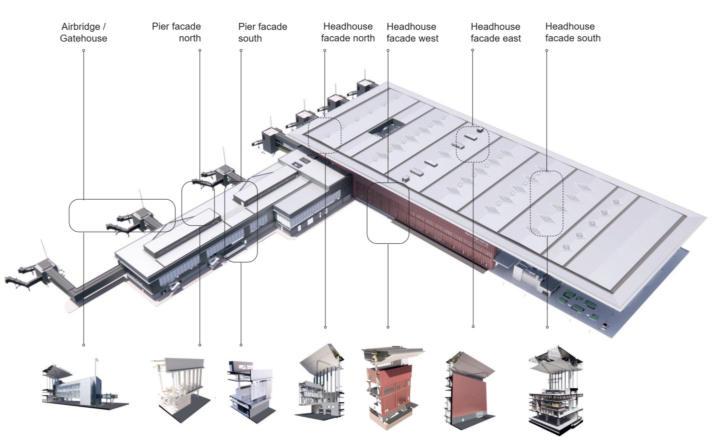 Airbridge / Gatehouse

Pier facade north

Pier facade south

Headhouse facade north

Headhouse facade west

Headhouse facade east

Headhouse facade south