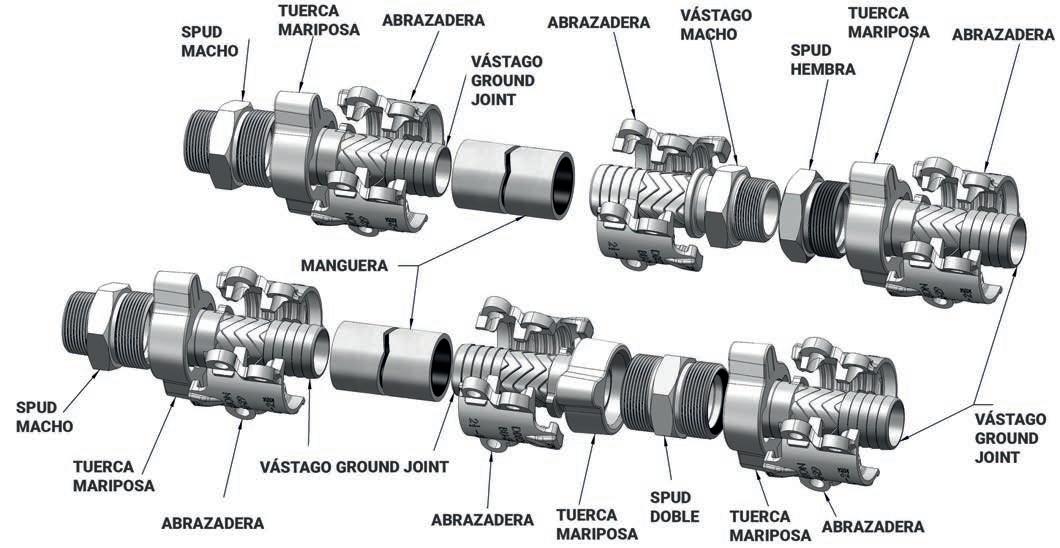 SPUD MACHO

TUERCA MARIPOSA

ABRAZADERA

VÁSTAGO GROUND JOINT

ABRAZADERA

VÁSTAGO MACHO

SPUD HEMBRA

TUERCA MARIPOSA

ABRAZADERA

MANGUERA

SPUD MACHO

TUERCA MARIPOSA

ABRAZADERA

VÁSTAGO GROUND JOINT

ABRAZADERA

TUERCA MARIPOSA

SPUD DOBLE

TUERCA MARIPOSA

ABRAZADERA

VÁSTAGO GROUND JOINT