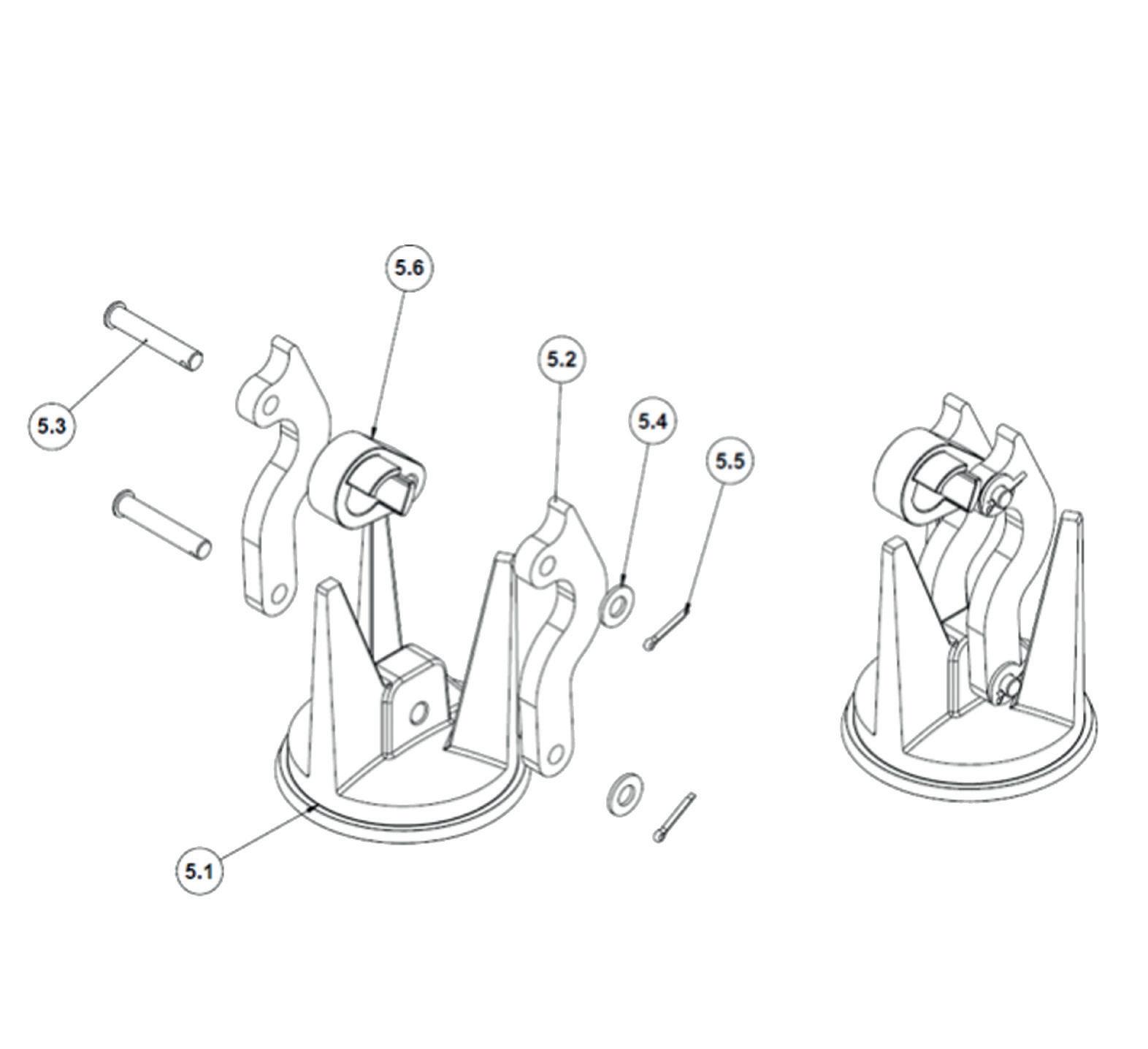 5.6

5.3

5.2

5.4

5.5

5.1