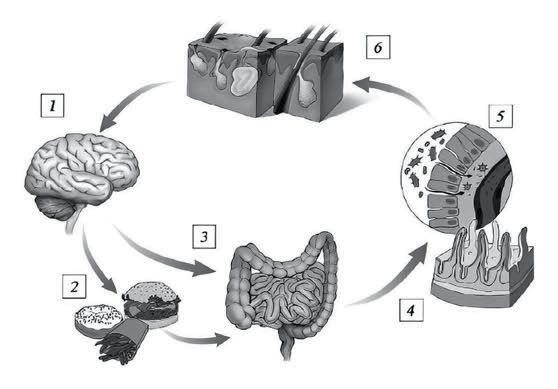 6

1

5

3

2

4