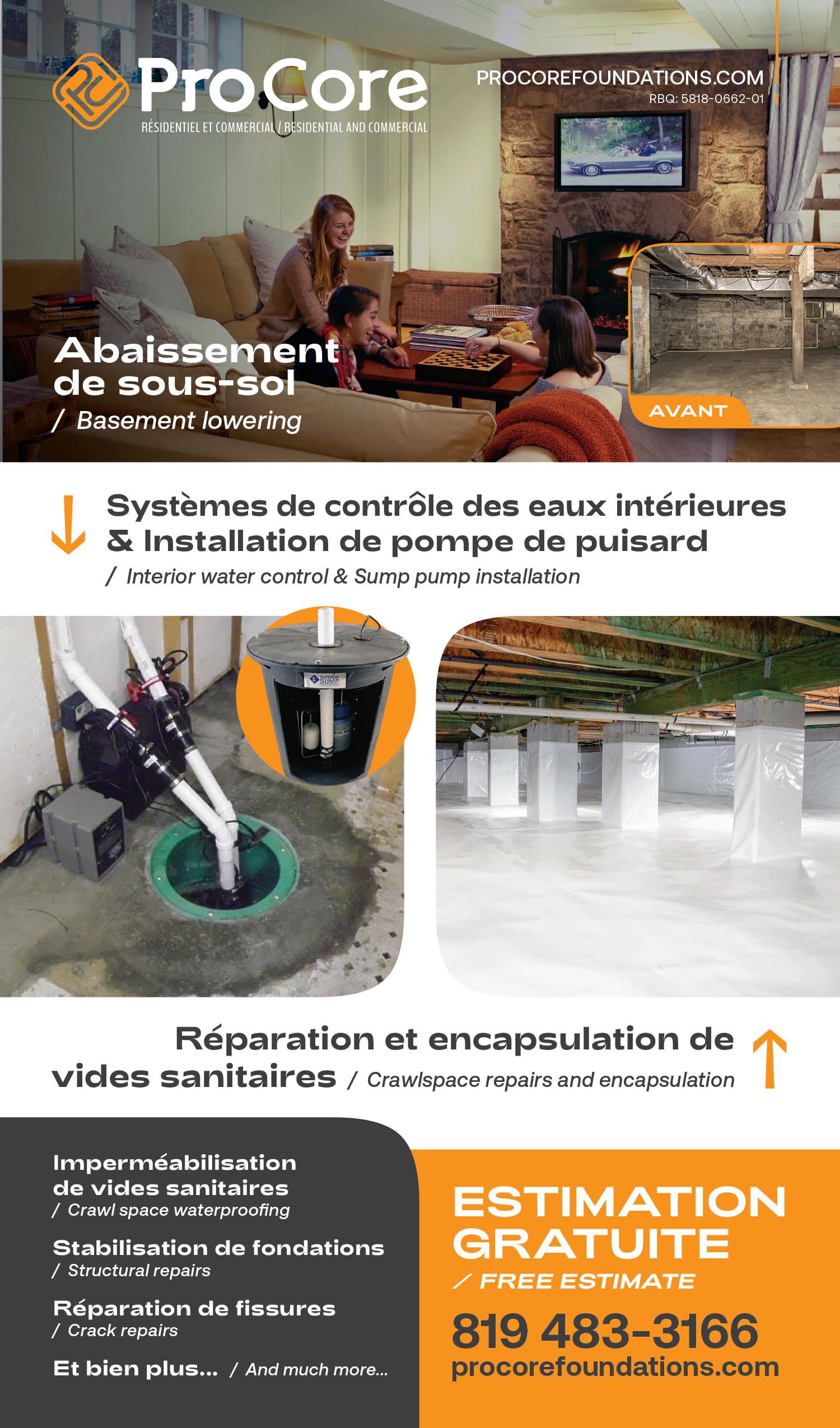 ProCore
RÉSIDENTIEL ET COMMERCIAL / RESIDENTIAL AND COMMERCIAL

PROCOREFOUNDATIONS.COM
RBQ: 5818-0662-01

Abaissement de sous-sol
/ Basement lowering

AVANT

Systèmes de contrôle des eaux intérieures & Installation de pompe de puisard
/ Interior water control & Sump pump installation

SUPERIOR SUMP

Réparation et encapsulation de vides sanitaires / Crawlspace repairs and encapsulation

Imperméabilisation de vides sanitaires
/ Crawl space waterproofing

Stabilisation de fondations
/ Structural repairs

Réparation de fissures
/ Crack repairs

Et bien plus... / And much more...

ESTIMATION GRATUITE
/ FREE ESTIMATE

819 483-3166
procorefoundations.com