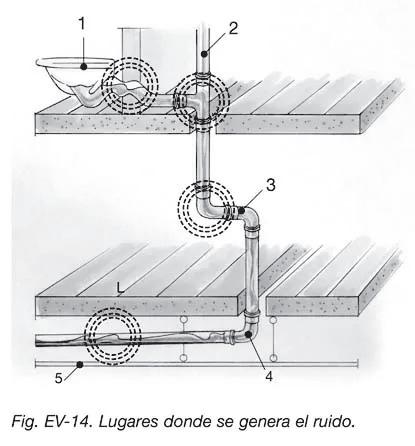 1
2
3
L
5
4

Fig. EV-14. Lugares donde se genera el ruido.