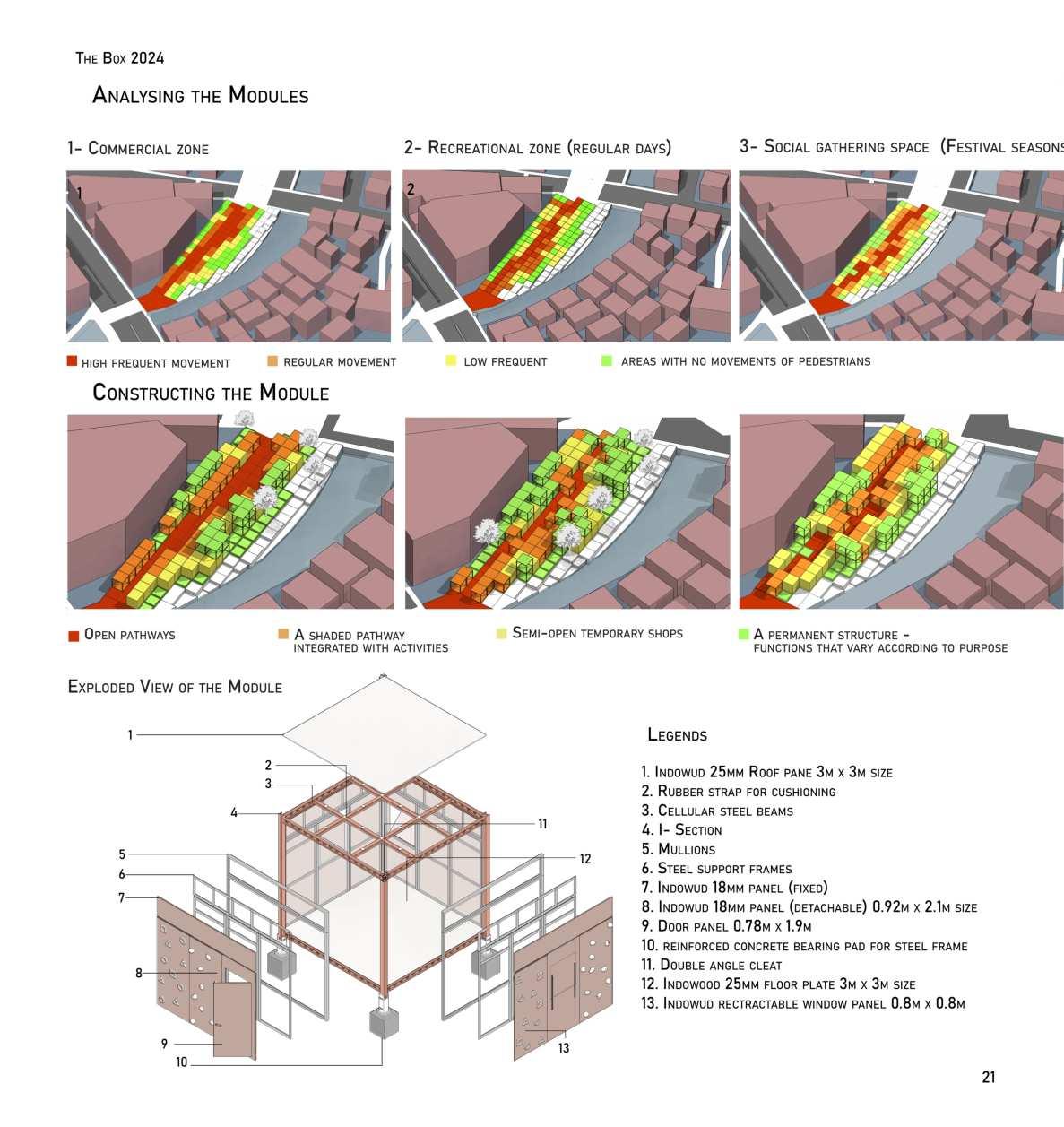 The Box 2024

Analysing the Modules

1- Commercial zone

2- Recreational zone (regular days)

3- Social gathering space (Festival seasons

1

2

high frequent movement

regular movement

low frequent

areas with no movements of pedestrians

Constructing the Module

Open pathways

A shaded pathway integrated with activities

Semi-open temporary shops

A permanent structure - functions that vary according to purpose

Exploded View of the Module

1
2
3
4
5
6
7
8
9
10
11
12
13

Legends

1. Indowud 25mm Roof pane 3m x 3m size
2. Rubber strap for cushioning
3. Cellular steel beams
4. I- Section
5. Mullions
6. Steel support frames
7. Indowud 18mm panel (fixed)
8. Indowud 18mm panel (detachable) 0.92m x 2.1m size
9. Door panel 0.78m x 1.9m
10. reinforced concrete bearing pad for steel frame
11. Double angle cleat
12. Indowood 25mm floor plate 3m x 3m size
13. Indowud rectractable window panel 0.8m x 0.8m

21