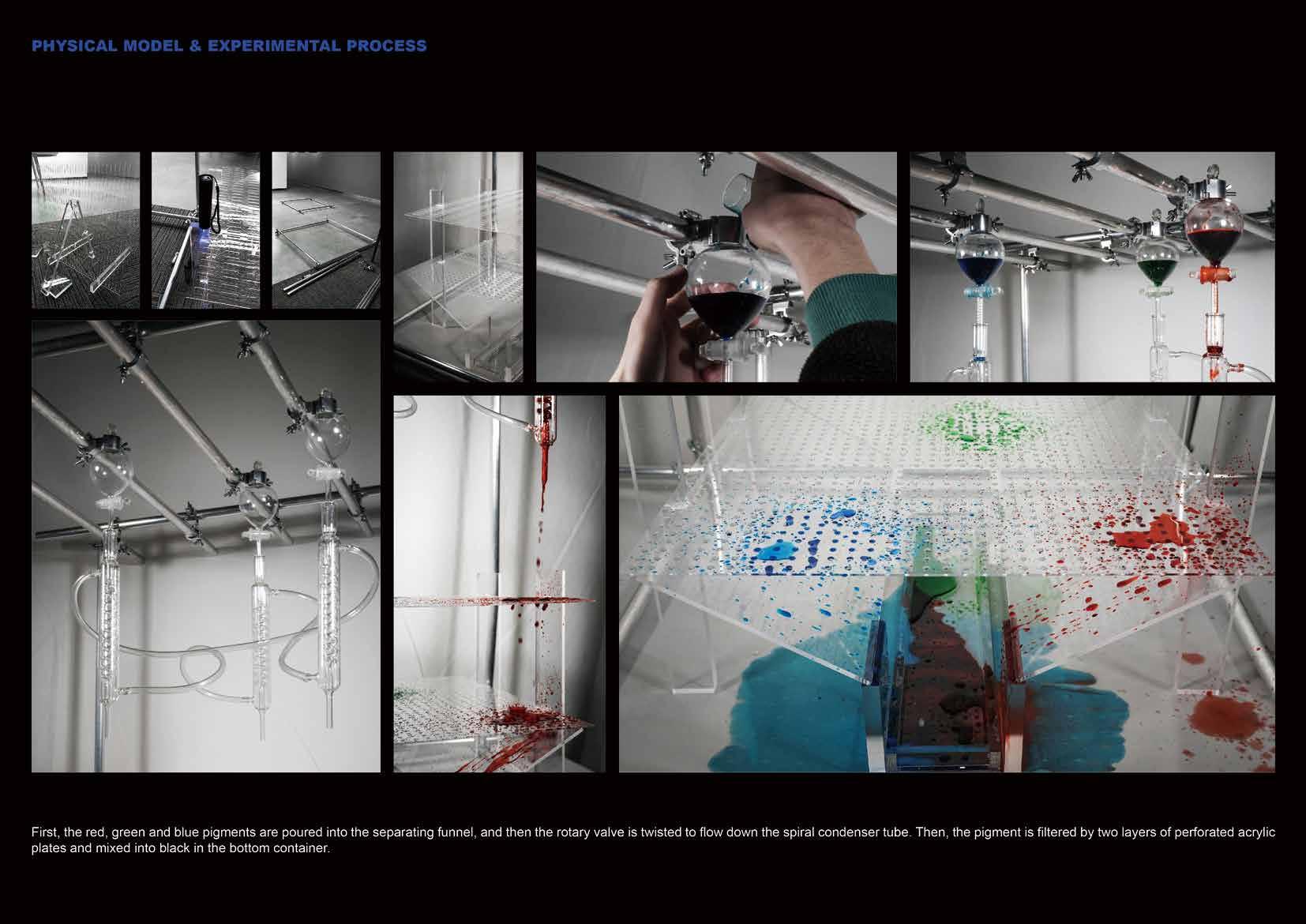 PHYSICAL MODEL & EXPERIMENTAL PROCESS

First, the red, green and blue pigments are poured into the separating funnel, and then the rotary valve is twisted to flow down the spiral condenser tube. Then, the pigment is filtered by two layers of perforated acrylic plates and mixed into black in the bottom container.