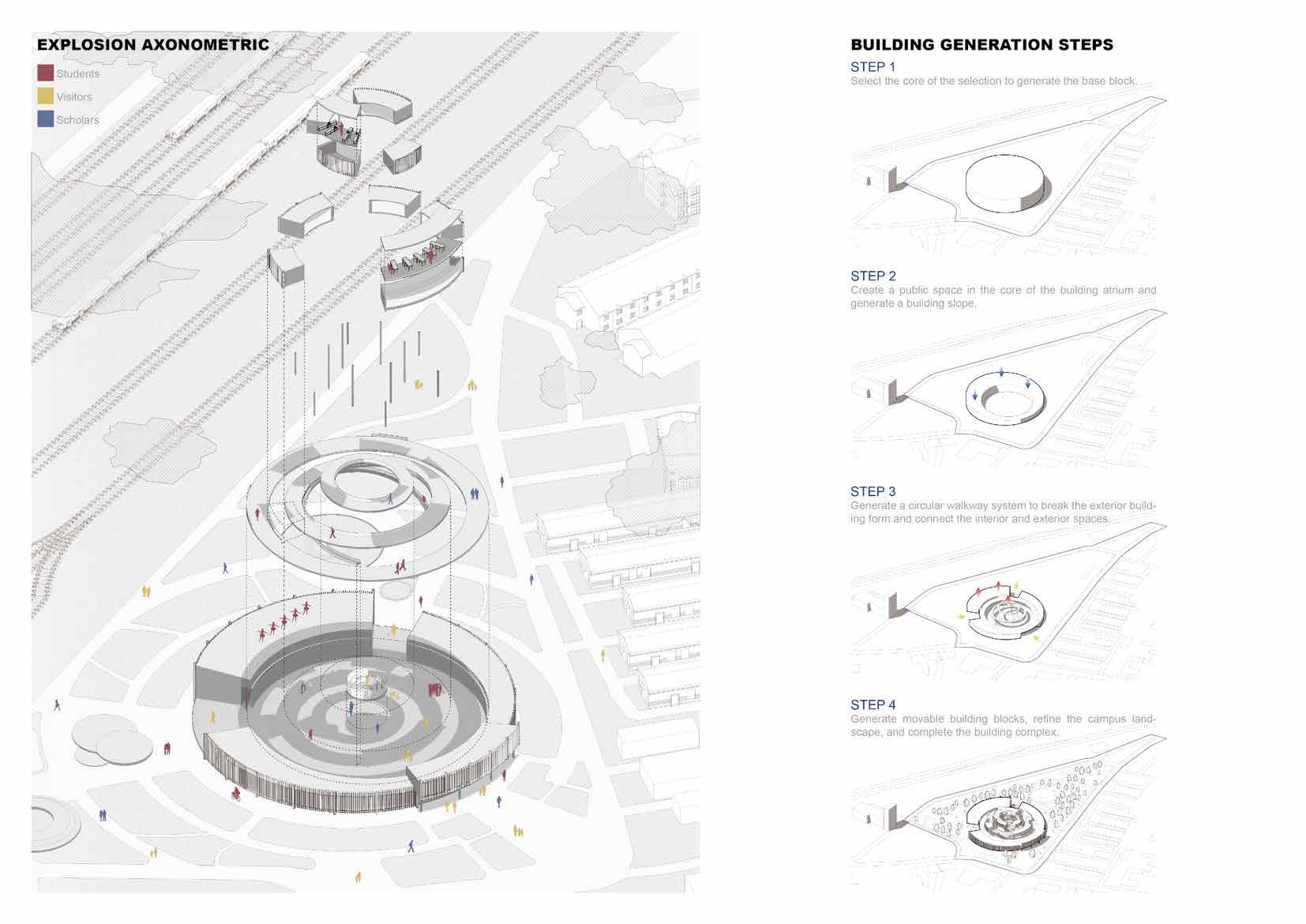 EXPLOSION AXONOMETRIC

Students

Visitors

Scholars

BUILDING GENERATION STEPS

STEP 1

Select the core of the selection to generate the base block.

STEP 2

Create a public space in the core of the building atrium and generate a building slope.

STEP 3

Generate a circular walkway system to break the exterior building form and connect the interior and exterior spaces.

STEP 4

Generate movable building blocks, refine the campus landscape, and complete the building complex.