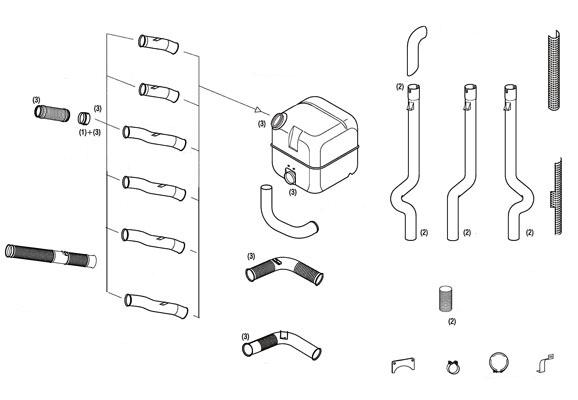 (3)
(3)
(1)+(3)
(3)
(3)
(3)
(3)
(2)
(2)
(2)
(2)
(2)