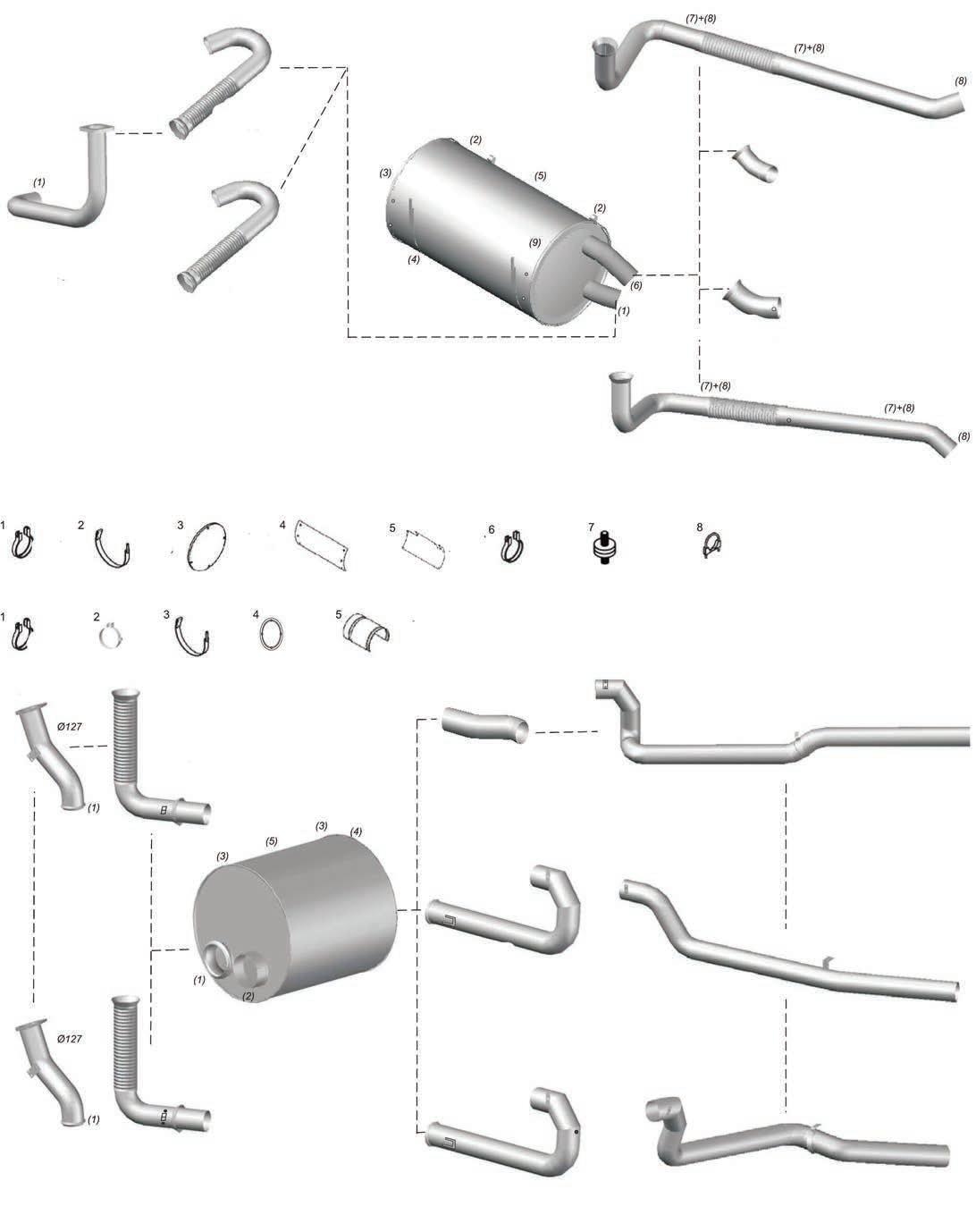 (7)+(8)
(7)+(8)
(8)
(1)
(2)
(3)
(5)
(2)
(9)
(4)
(6)
(1)
(7)+(8)
(7)+(8)
(8)

1 2 3 4 5 6 7 8

1 2 3 4 5

Ø127
(1)
(3)
(5)
(3)
(4)
(1)
(2)
Ø127
(1)