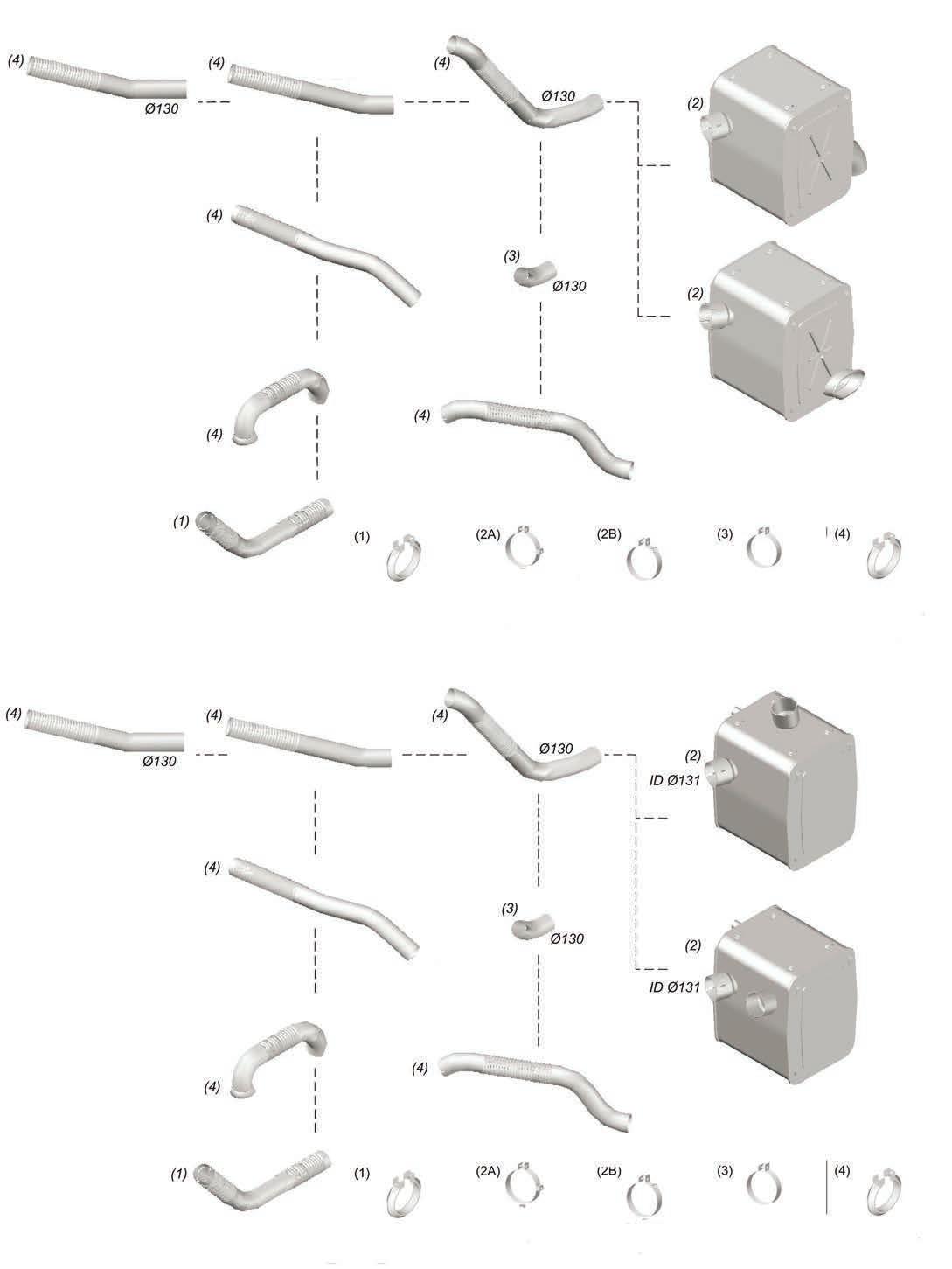 (4)
Ø130
(4)
(4)
Ø130
(2)
(4)
(3)
Ø130
(2)
(4)
(4)
(1)
(1)
(2A)
(2B)
(3)
(4)

(4)
Ø130
(4)
(4)
Ø130
(2)
ID Ø131
(4)
(3)
Ø130
(2)
ID Ø131
(4)
(4)
(1)
(1)
(2A)
(2B)
(3)
(4)