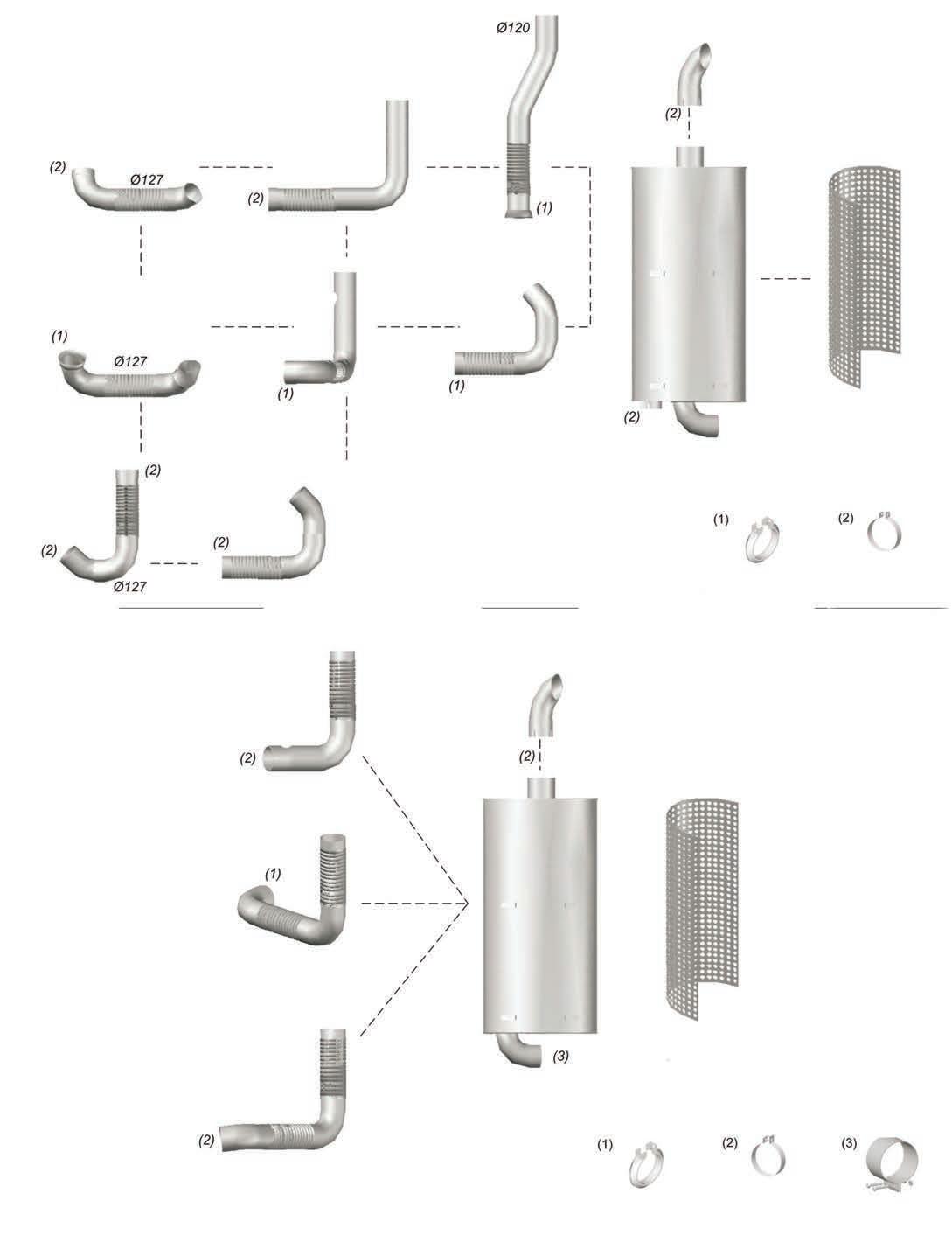 Ø120

(2)

(2)

Ø127

(2)

(1)

(1)

Ø127

(1)

(1)

(2)

(2)

(2)

(2)

Ø127

(1)

(2)

(2)

(2)

(1)

(3)

(2)

(1)

(2)

(3)