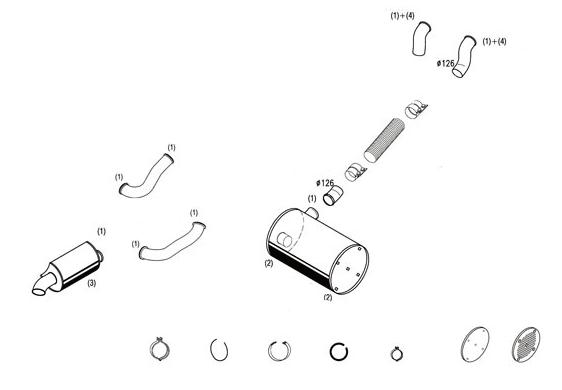 (1)+(4)
(1)+(4)
ø126
(1)
(1)
ø126
(1)
(1)
(1)
(1)
(2)
(3)
(2)