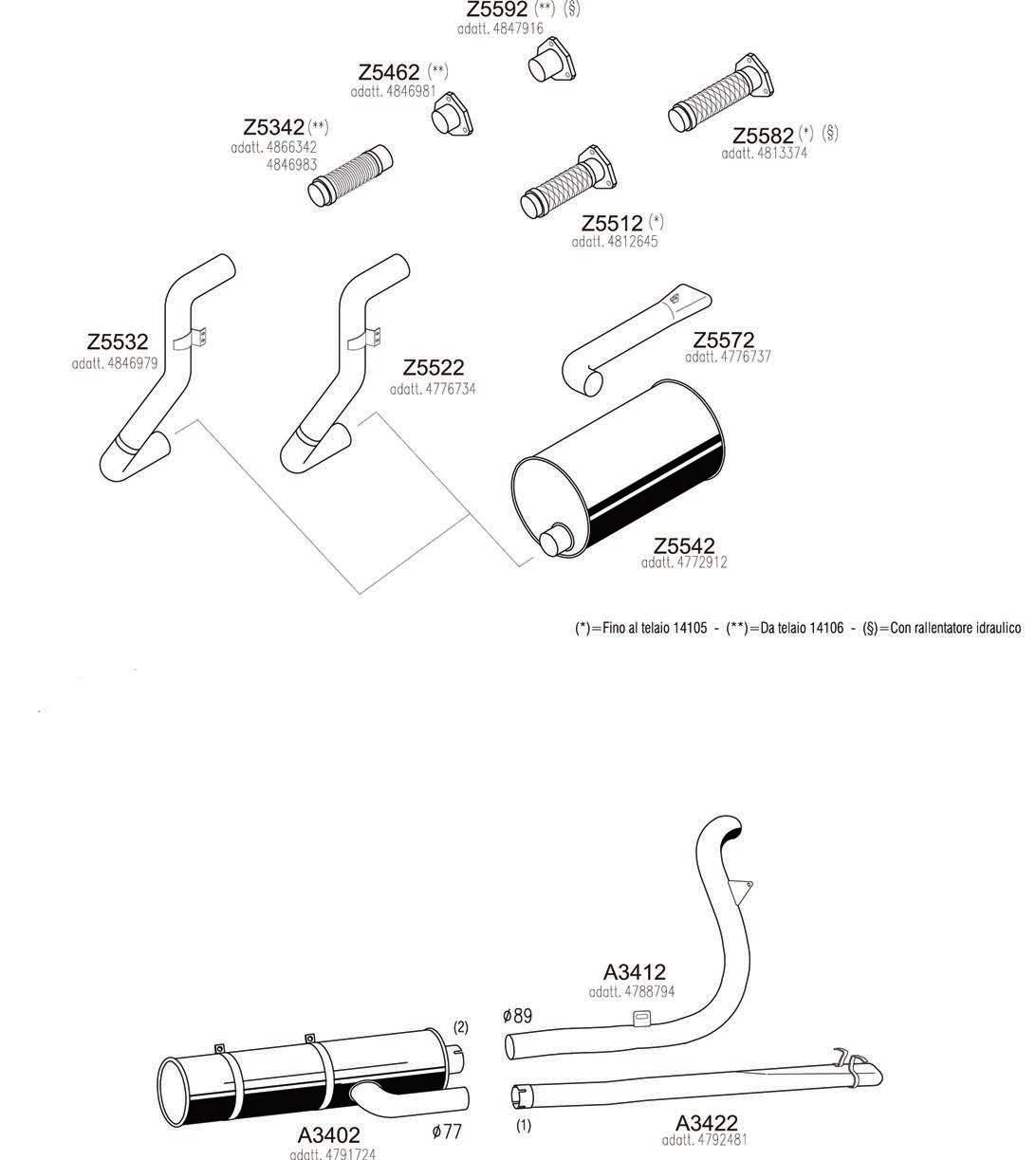 Z5592 (**) (§)
adatt. 4847916

Z5462 (**)
adatt. 4846981

Z5342 (**)
adatt. 4866342
4846983

Z5582 (*) (§)
adatt. 4813374

Z5512 (*)
adatt. 4812645

Z5532
adatt. 4846979

Z5522
adatt. 4776734

Z5572
adatt. 4776737

Z5542
adatt. 4772912

(*)=Fino al telaio 14105 - (**)=Da telaio 14106 - (§)=Con rallentatore idraulico

A3412
adatt. 4788794

ø89

(2)

A3402
adatt. 4791724

ø77

(1)

A3422
adatt. 4792481