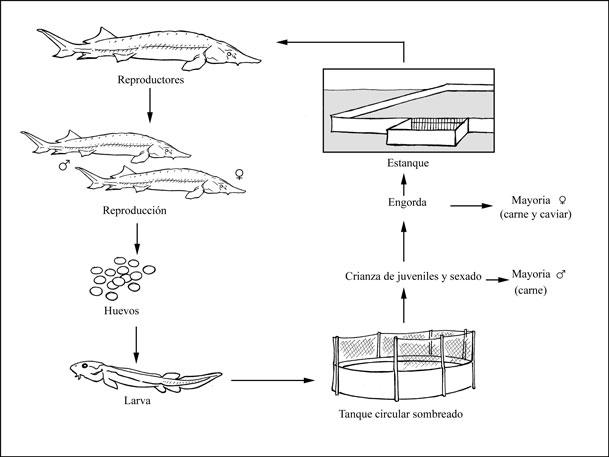 Reproductores

♂ ♀

Reproducción

Huevos

Larva

Tanque circular sombreado

Crianza de juveniles y sexado

Mayoria ♂
(carne)

Engorda

Mayoria ♀
(carne y caviar)

Estanque