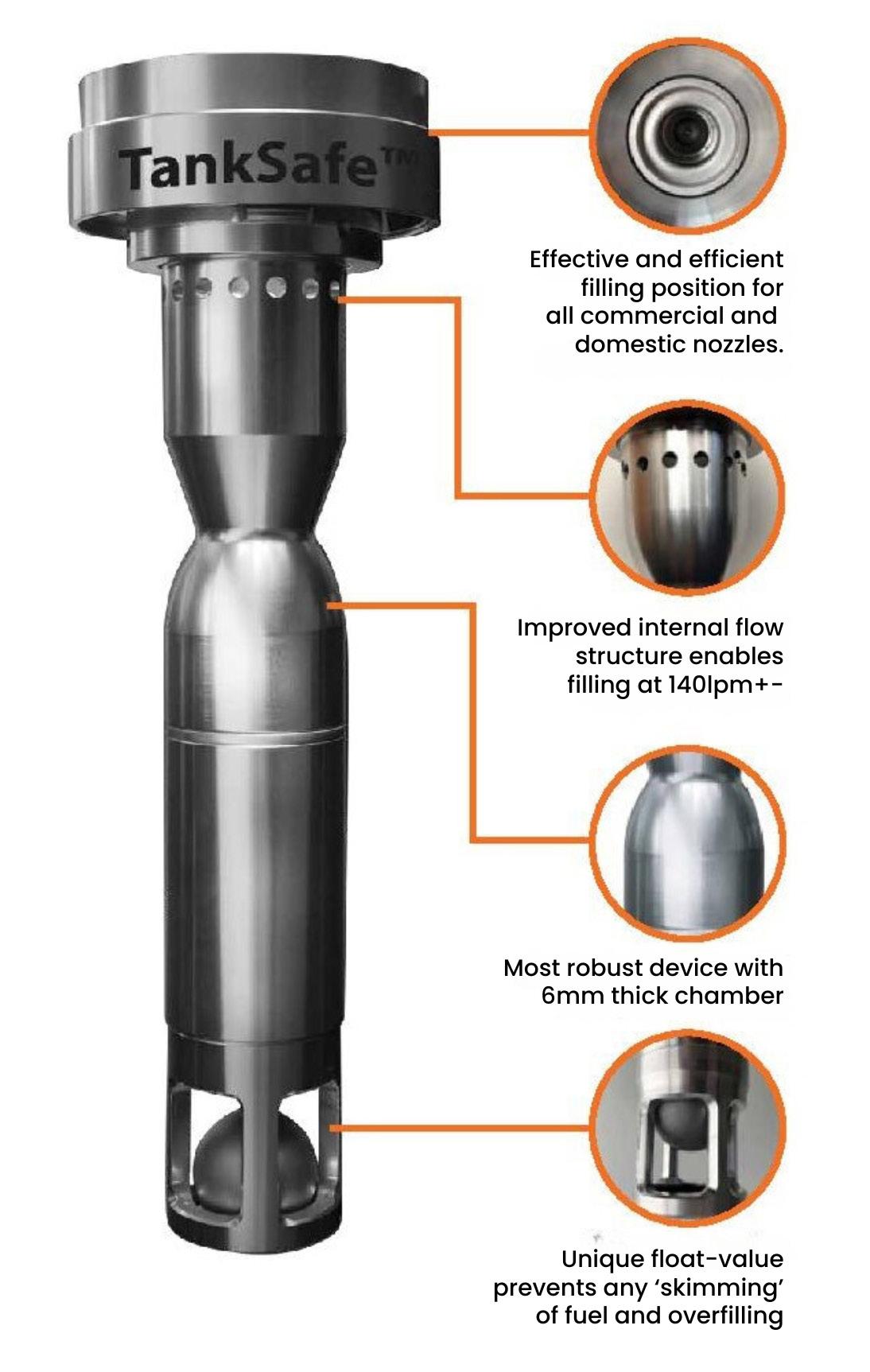 TankSafe™

Effective and efficient filling position for all commercial and domestic nozzles.

Improved internal flow structure enables filling at 140lpm+-

Most robust device with 6mm thick chamber

Unique float-value prevents any 'skimming' of fuel and overfilling