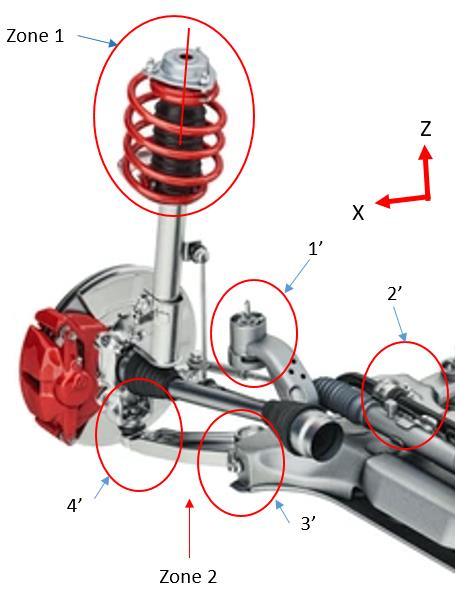 Zone 1

Z

X

1’

2’

4’

3’

Zone 2