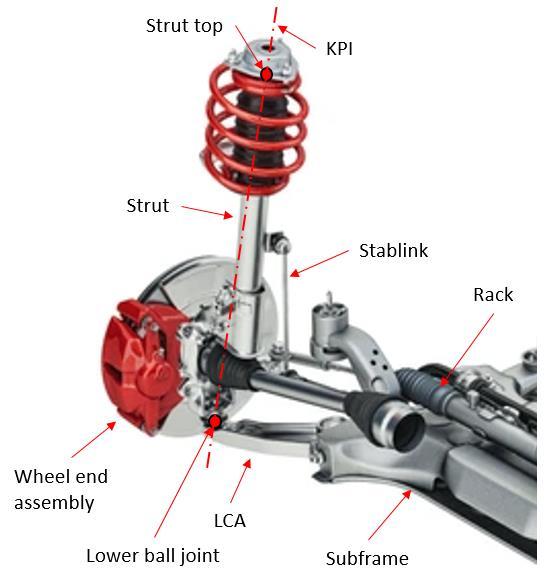 Strut top
KPI
Strut
Stablink
Rack
Wheel end assembly
LCA
Lower ball joint
Subframe