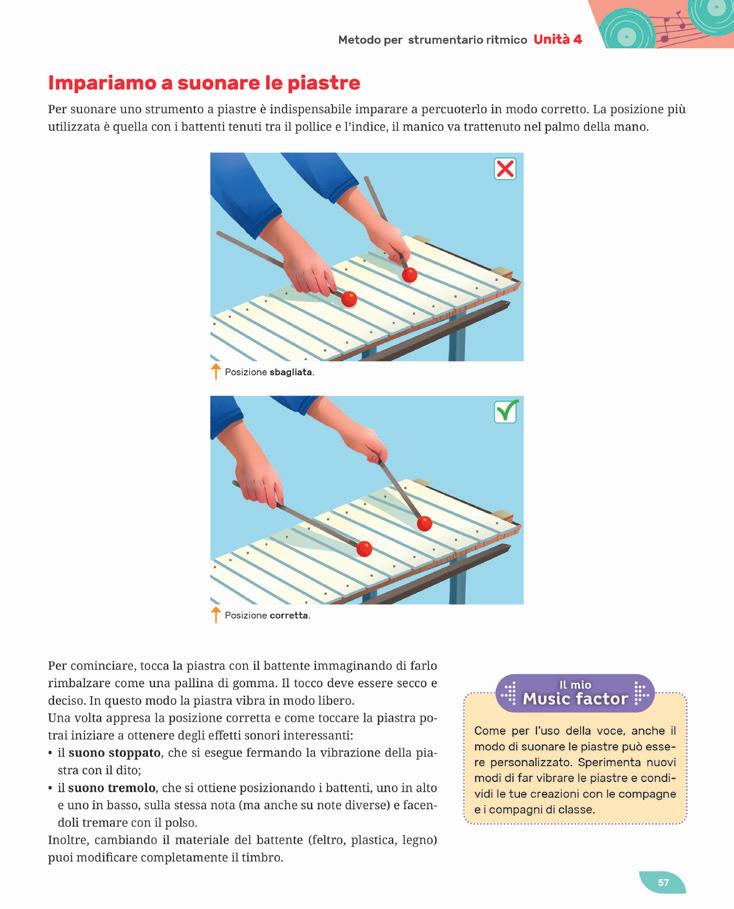 Metodo per strumentario ritmico Unità 4

Impariamo a suonare le piastre

Per suonare uno strumento a piastre è indispensabile imparare a percuoterlo in modo corretto. La posizione più utilizzata è quella con i battenti tenuti tra il pollice e l'indice, il manico va trattenuto nel palmo della mano.

Posizione sbagliata.

Posizione corretta.

Per cominciare, tocca la piastra con il battente immaginando di farlo rimbalzare come una pallina di gomma. Il tocco deve essere secco e deciso. In questo modo la piastra vibra in modo libero.
Una volta appresa la posizione corretta e come toccare la piastra potrai iniziare a ottenere degli effetti sonori interessanti:
• il suono stoppato, che si esegue fermando la vibrazione della piastra con il dito;
• il suono tremolo, che si ottiene posizionando i battenti, uno in alto e uno in basso, sulla stessa nota (ma anche su note diverse) e facendoli tremare con il polso.
Inoltre, cambiando il materiale del battente (feltro, plastica, legno) puoi modificare completamente il timbro.

Il mio Music factor

Come per l'uso della voce, anche il modo di suonare le piastre può essere personalizzato. Sperimenta nuovi modi di far vibrare le piastre e condividi le tue creazioni con le compagne e i compagni di classe.

57