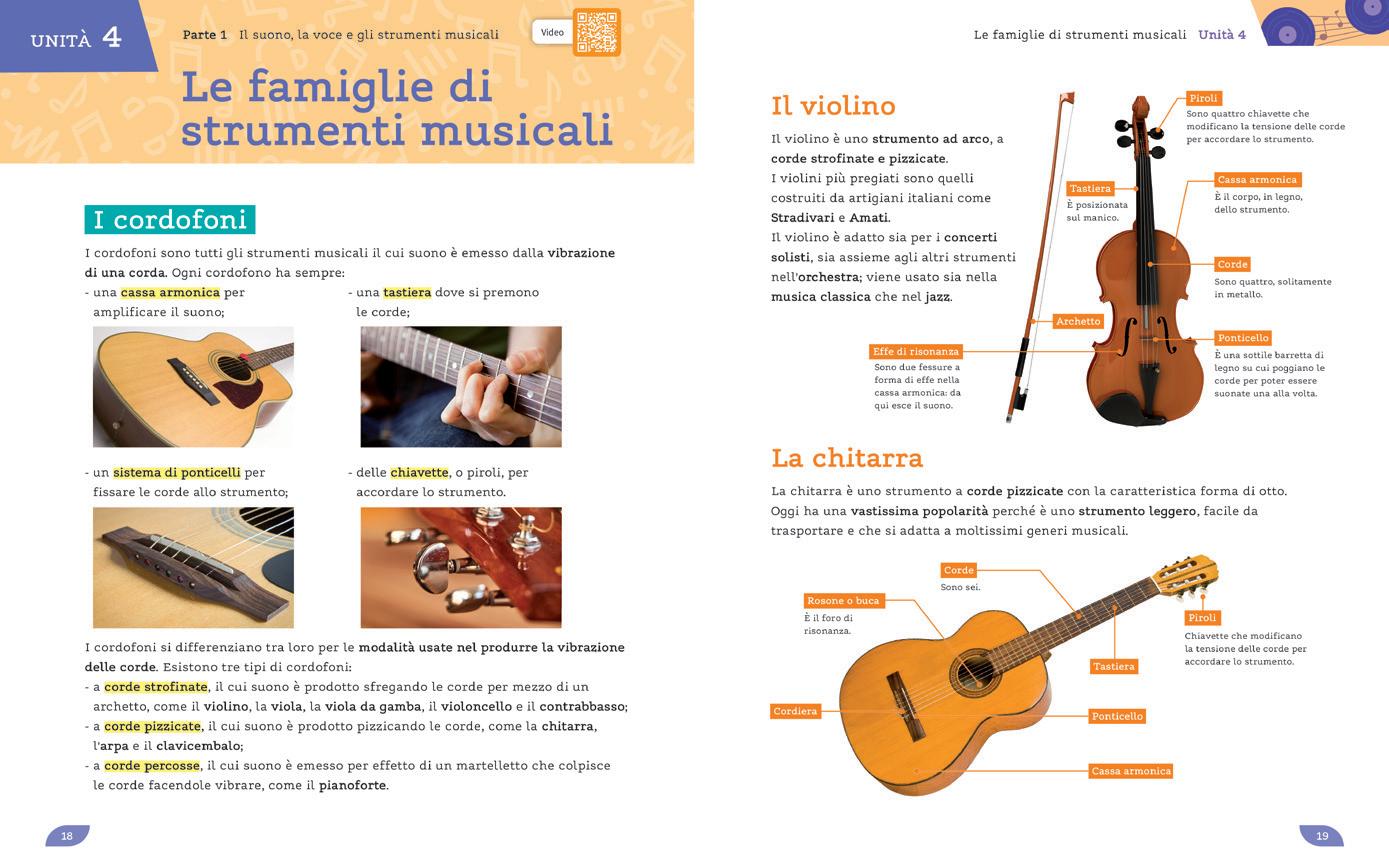 UNITÀ 4

Parte 1 Il suono, la voce e gli strumenti musicali

Video

Le famiglie di strumenti musicali

I cordofoni

I cordofoni sono tutti gli strumenti musicali il cui suono è emesso dalla vibrazione di una corda. Ogni cordofono ha sempre:

- una cassa armonica per amplificare il suono;

- una tastiera dove si premono le corde;

- un sistema di ponticelli per fissare le corde allo strumento;

- delle chiavette, o piroli, per accordare lo strumento.

I cordofoni si differenziano tra loro per le modalità usate nel produrre la vibrazione delle corde. Esistono tre tipi di cordofoni:
- a corde strofinate, il cui suono è prodotto sfregando le corde per mezzo di un archetto, come il violino, la viola, la viola da gamba, il violoncello e il contrabbasso;
- a corde pizzicate, il cui suono è prodotto pizzicando le corde, come la chitarra, l'arpa e il clavicembalo;
- a corde percosse, il cui suono è emesso per effetto di un martelletto che colpisce le corde facendole vibrare, come il pianoforte.

18

Le famiglie di strumenti musicali Unità 4

Il violino

Il violino è uno strumento ad arco, a corde strofinate e pizzicate.
I violini più pregiati sono quelli costruiti da artigiani italiani come Stradivari e Amati.
Il violino è adatto sia per i concerti solisti, sia assieme agli altri strumenti nell'orchestra; viene usato sia nella musica classica che nel jazz.

Piroli
Sono quattro chiavette che modificano la tensione delle corde per accordare lo strumento.

Tastiera
È posizionata sul manico.

Cassa armonica
È il corpo, in legno, dello strumento.

Corde
Sono quattro, solitamente in metallo.

Archetto

Ponticello
È una sottile barretta di legno su cui poggiano le corde per poter essere suonate una alla volta.

Effe di risonanza
Sono due fessure a forma di effe nella cassa armonica: da qui esce il suono.

La chitarra

La chitarra è uno strumento a corde pizzicate con la caratteristica forma di otto. Oggi ha una vastissima popolarità perché è uno strumento leggero, facile da trasportare e che si adatta a moltissimi generi musicali.

Corde
Sono sei.

Rosone o buca
È il foro di risonanza.

Piroli
Chiavette che modificano la tensione delle corde per accordare lo strumento.

Tastiera

Cordiera

Ponticello

Cassa armonica

19