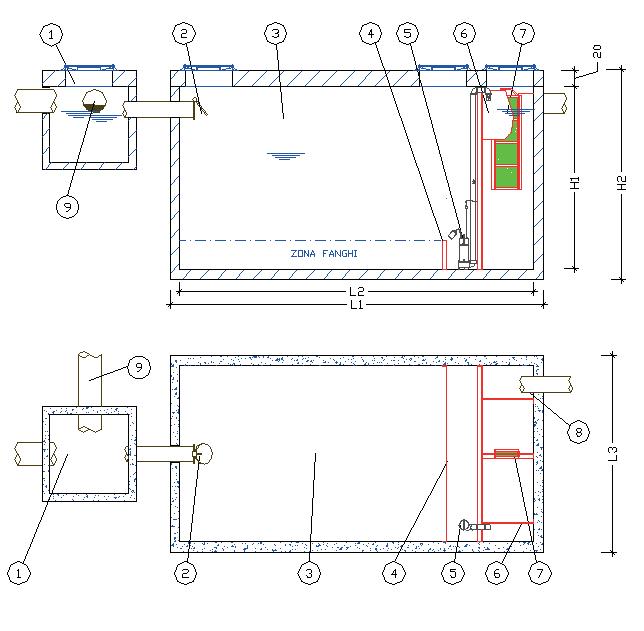 1
2
3
4
5
6
7
20
9
H1
H2
ZONA FANGHI
L2
L1
9
8
L3
1
2
3
4
5
6
7