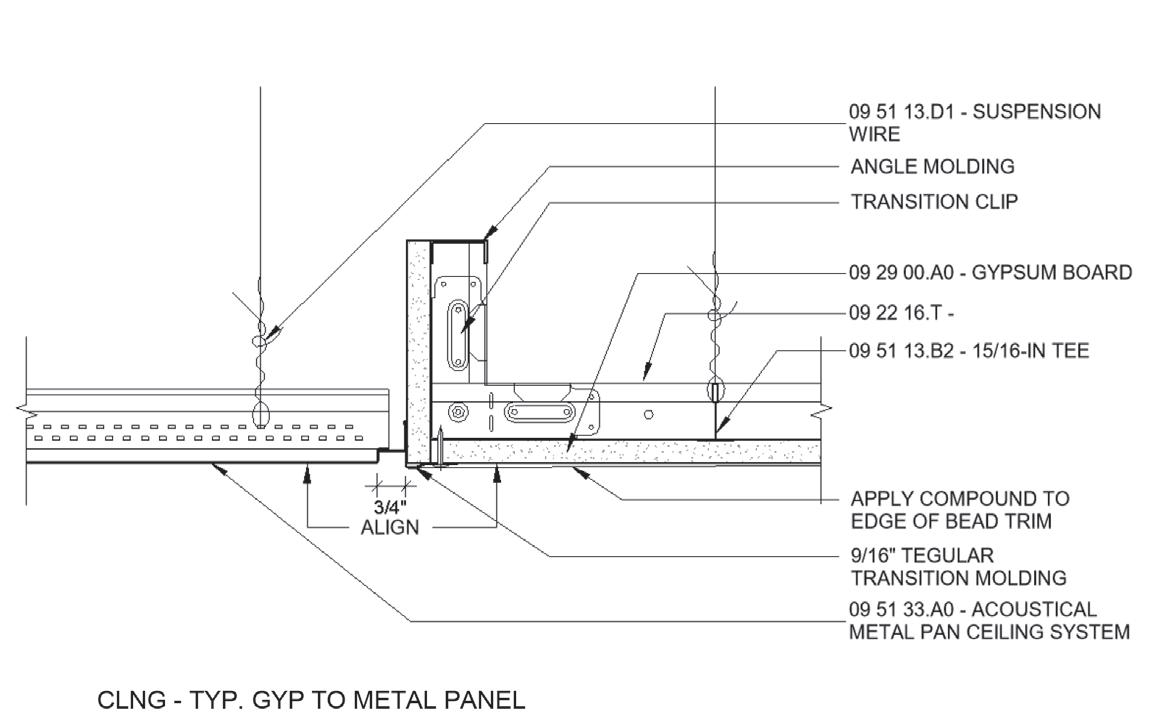 09 51 13.D1 - SUSPENSION WIRE

ANGLE MOLDING

TRANSITION CLIP

09 29 00.A0 - GYPSUM BOARD

09 22 16.T -

09 51 13.B2 - 15/16-IN TEE

3/4"

ALIGN

APPLY COMPOUND TO EDGE OF BEAD TRIM

9/16" TEGULAR TRANSITION MOLDING

09 51 33.A0 - ACOUSTICAL METAL PAN CEILING SYSTEM

CLNG - TYP. GYP TO METAL PANEL