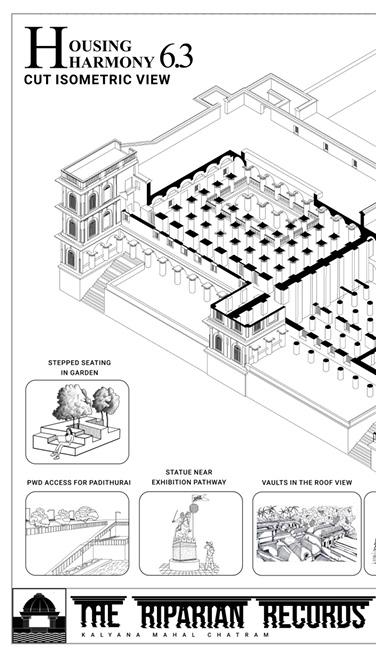 HOUSING HARMONY 6.3
CUT ISOMETRIC VIEW

STEPPED SEATING IN GARDEN

PWD ACCESS FOR PADITHURAI

STATUE NEAR EXHIBITION PATHWAY

VAULTS IN THE ROOF VIEW

THE RIPARIAN RECORDS
KALYANA MAHAL CHATRAM