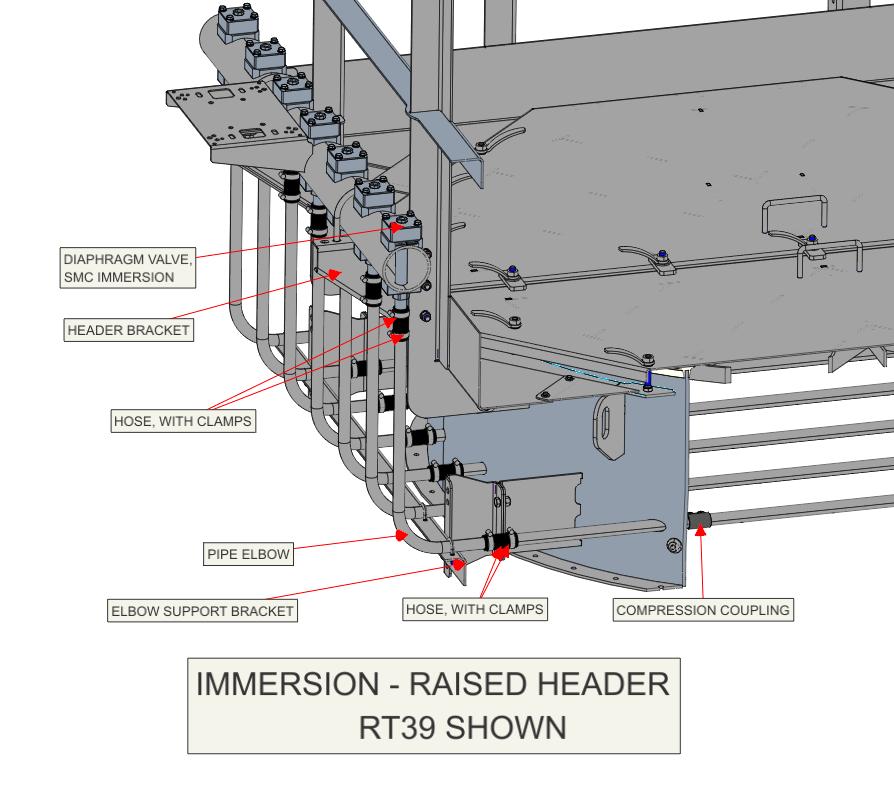 DIAPHRAGM VALVE, SMC IMMERSION

HEADER BRACKET

HOSE, WITH CLAMPS

PIPE ELBOW

ELBOW SUPPORT BRACKET

HOSE, WITH CLAMPS

COMPRESSION COUPLING

IMMERSION - RAISED HEADER
RT39 SHOWN