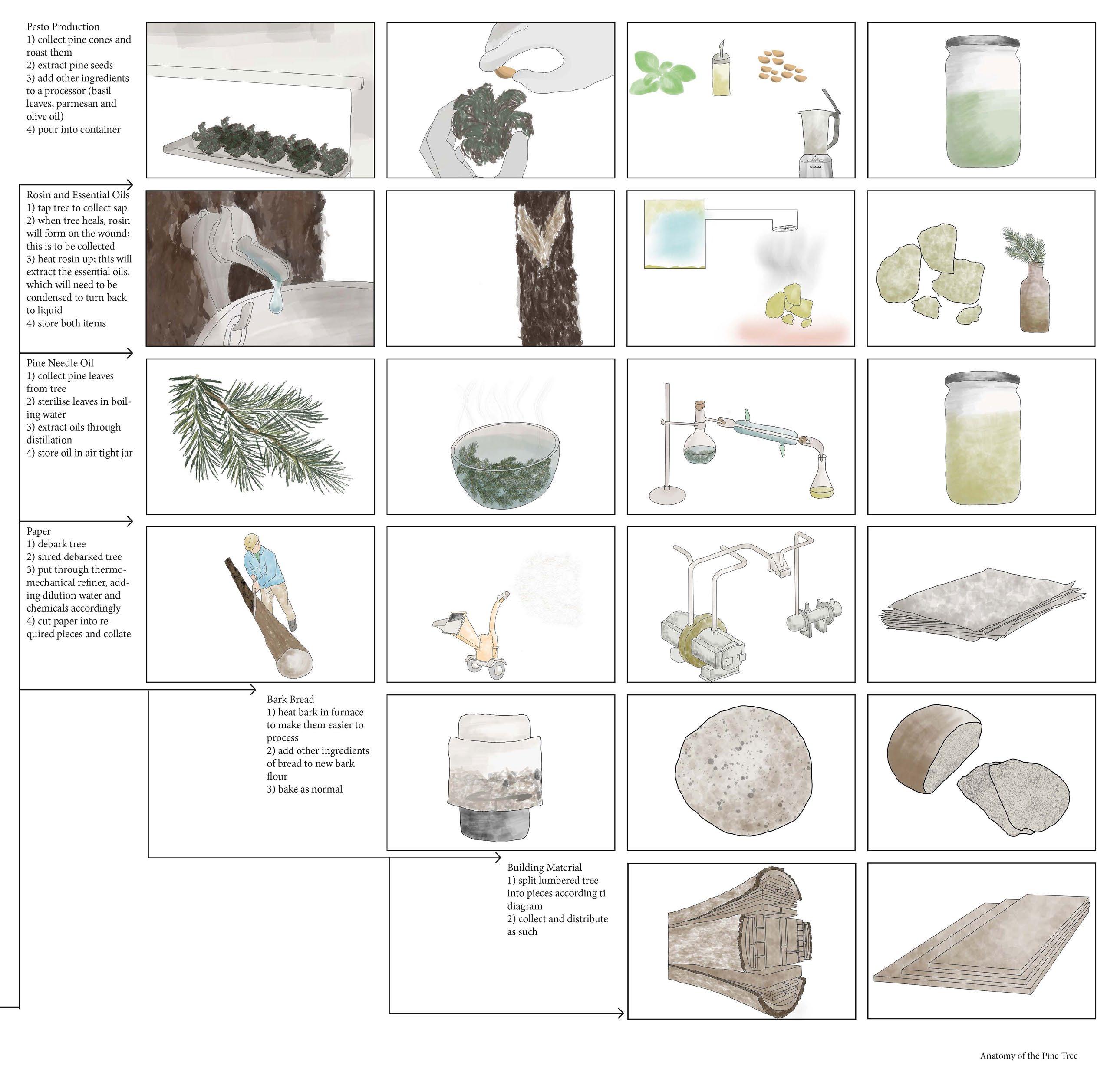 Pesto Production
1) collect pine cones and roast them
2) extract pine seeds
3) add other ingredients to a processor (basil leaves, parmesan and olive oil)
4) pour into container

Rosin and Essential Oils
1) tap tree to collect sap
2) when tree heals, rosin will form on the wound; this is to be collected
3) heat rosin up; this will extract the essential oils, which will need to be condensed to turn back to liquid
4) store both items

Pine Needle Oil
1) collect pine leaves from tree
2) sterilise leaves in boiling water
3) extract oils through distillation
4) store oil in air tight jar

Paper
1) debark tree
2) shred debarked tree
3) put through thermomechanical refiner, adding dilution water and chemicals accordingly
4) cut paper into required pieces and collate

Bark Bread
1) heat bark in furnace to make them easier to process
2) add other ingredients of bread to new bark flour
3) bake as normal

Building Material
1) split lumbered tree into pieces according ti diagram
2) collect and distribute as such

Anatomy of the Pine Tree