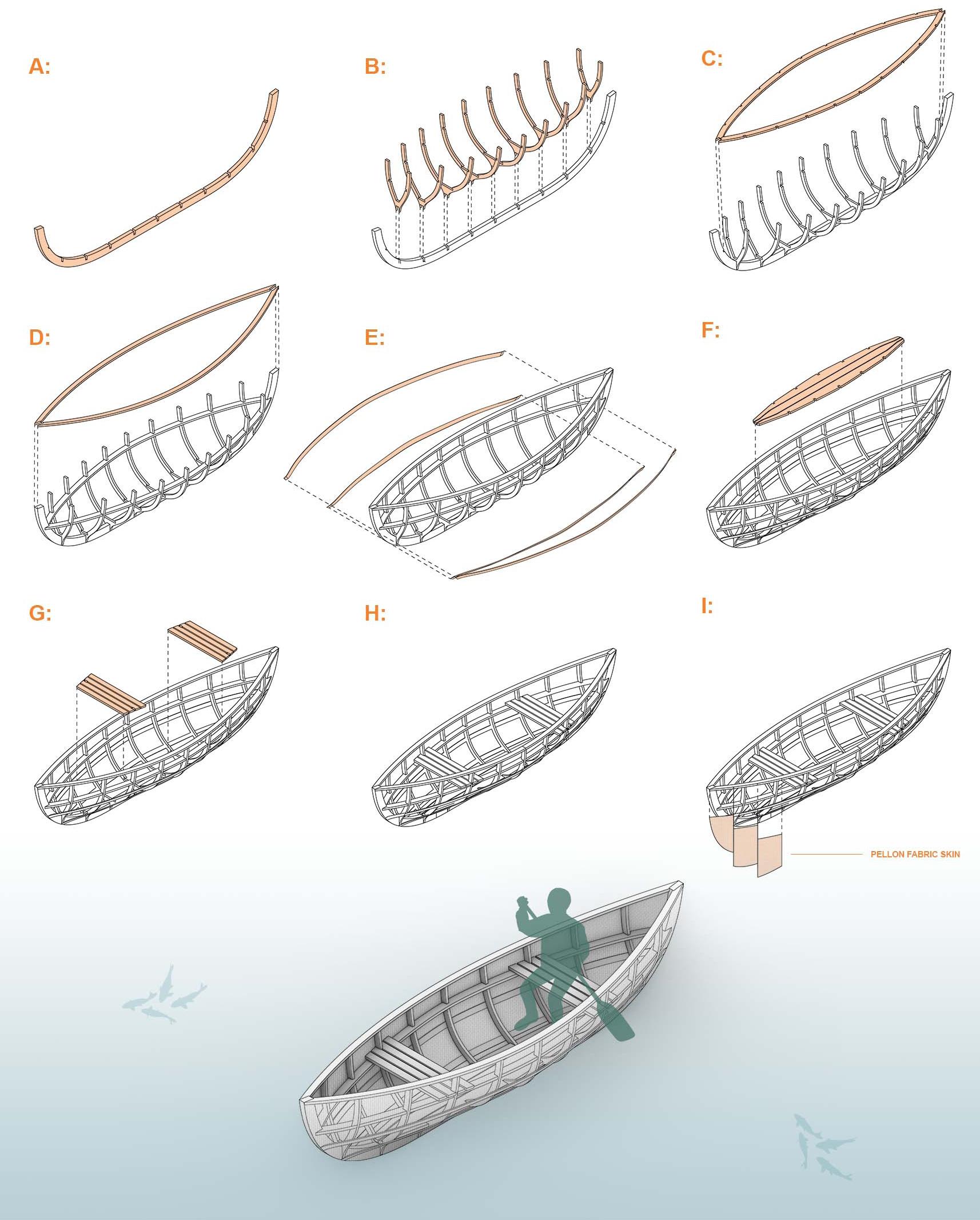 A:

B:

C:

D:

E:

F:

G:

H:

I:

PELLON FABRIC SKIN